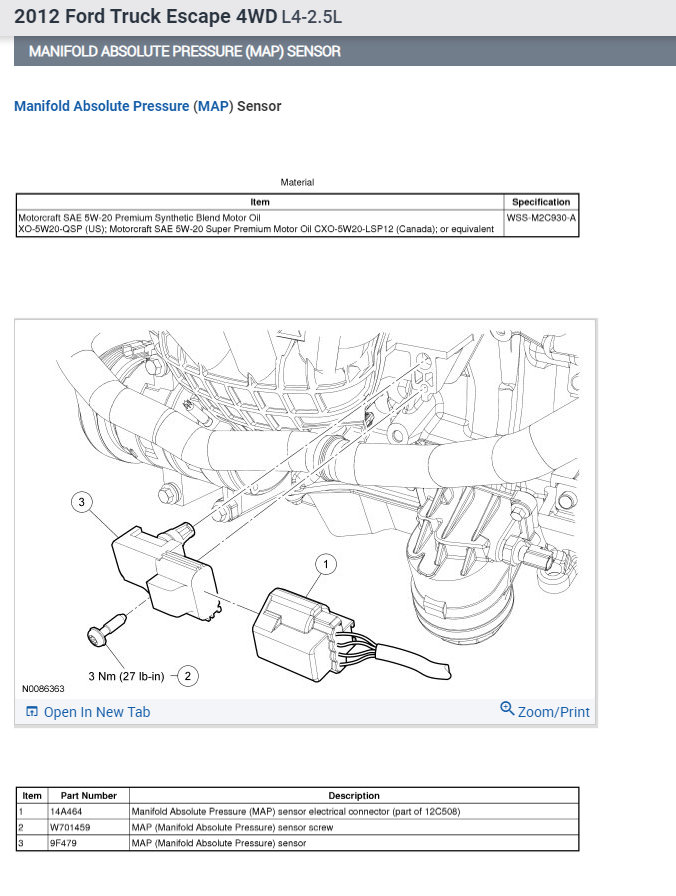 2012 Ford Truck Escape 4WD L4-2.5L

MANIFOLD ABSOLUTE PRESSURE (MAP) SENSOR

Manifold Absolute Pressure (MAP) Sensor

Material

| Item | Specification |
|---|---|
| Motorcraft SAE 5W-20 Premium Synthetic Blend Motor Oil XO-5W20-QSP (US); Motorcraft SAE 5W-20 Super Premium Motor Oil CXO-5W20-LSP12 (Canada); or equivalent | WSS-M2C930-A |

3

1

3 Nm (27 lb-in) 2

N0086363

Open In New Tab

Zoom/Print

| Item | Part Number | Description |
|---|---|---|
| 1 | 14A464 | Manifold Absolute Pressure (MAP) sensor electrical connector (part of 12C508) |
| 2 | W701459 | MAP (Manifold Absolute Pressure) sensor screw |
| 3 | 9F479 | MAP (Manifold Absolute Pressure) sensor |