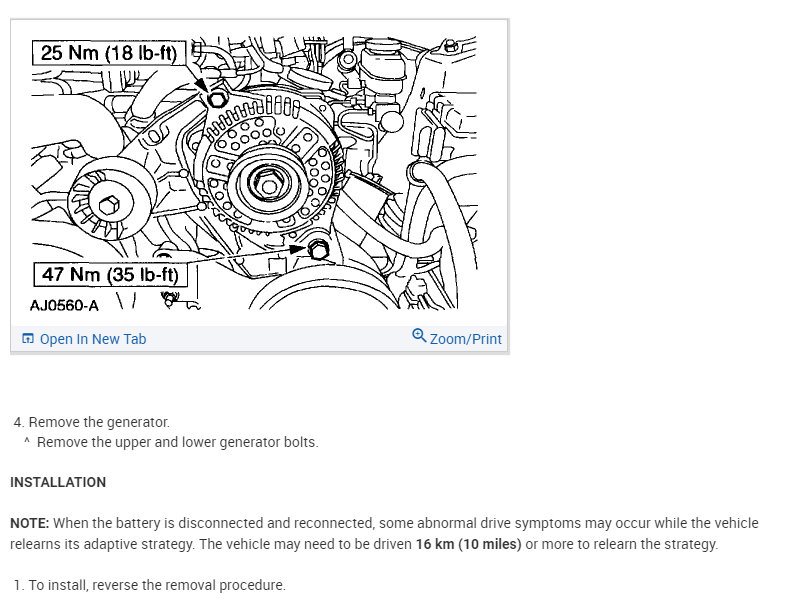 25 Nm (18 lb-ft)

47 Nm (35 lb-ft)

AJ0560-A

Open In New Tab

Zoom/Print

4. Remove the generator.

^ Remove the upper and lower generator bolts.

INSTALLATION

NOTE: When the battery is disconnected and reconnected, some abnormal drive symptoms may occur while the vehicle relearns its adaptive strategy. The vehicle may need to be driven 16 km (10 miles) or more to relearn the strategy.

1. To install, reverse the removal procedure.