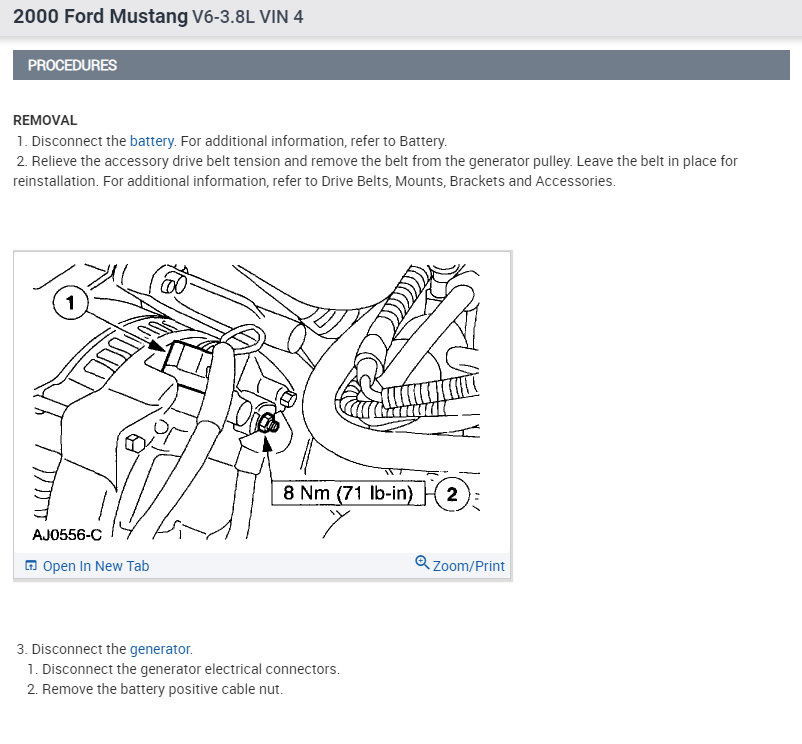 2000 Ford Mustang V6-3.8L VIN 4

PROCEDURES

REMOVAL

1. Disconnect the battery. For additional information, refer to Battery.

2. Relieve the accessory drive belt tension and remove the belt from the generator pulley. Leave the belt in place for reinstallation. For additional information, refer to Drive Belts, Mounts, Brackets and Accessories.

1

8 Nm (71 lb-in)

2

AJ0556-C

Open In New Tab

Zoom/Print

3. Disconnect the generator.

1. Disconnect the generator electrical connectors.

2. Remove the battery positive cable nut.