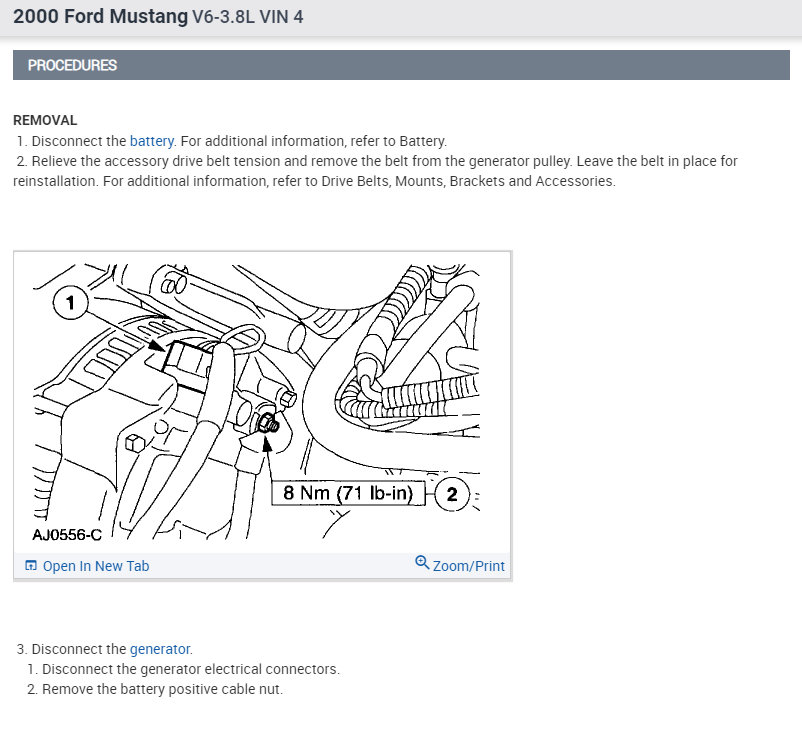 2000 Ford Mustang V6-3.8L VIN 4

PROCEDURES

REMOVAL
1. Disconnect the battery. For additional information, refer to Battery.
2. Relieve the accessory drive belt tension and remove the belt from the generator pulley. Leave the belt in place for reinstallation. For additional information, refer to Drive Belts, Mounts, Brackets and Accessories.

1
8 Nm (71 lb-in)
2
AJ0556-C

Open In New Tab
Zoom/Print

3. Disconnect the generator.
1. Disconnect the generator electrical connectors.
2. Remove the battery positive cable nut.