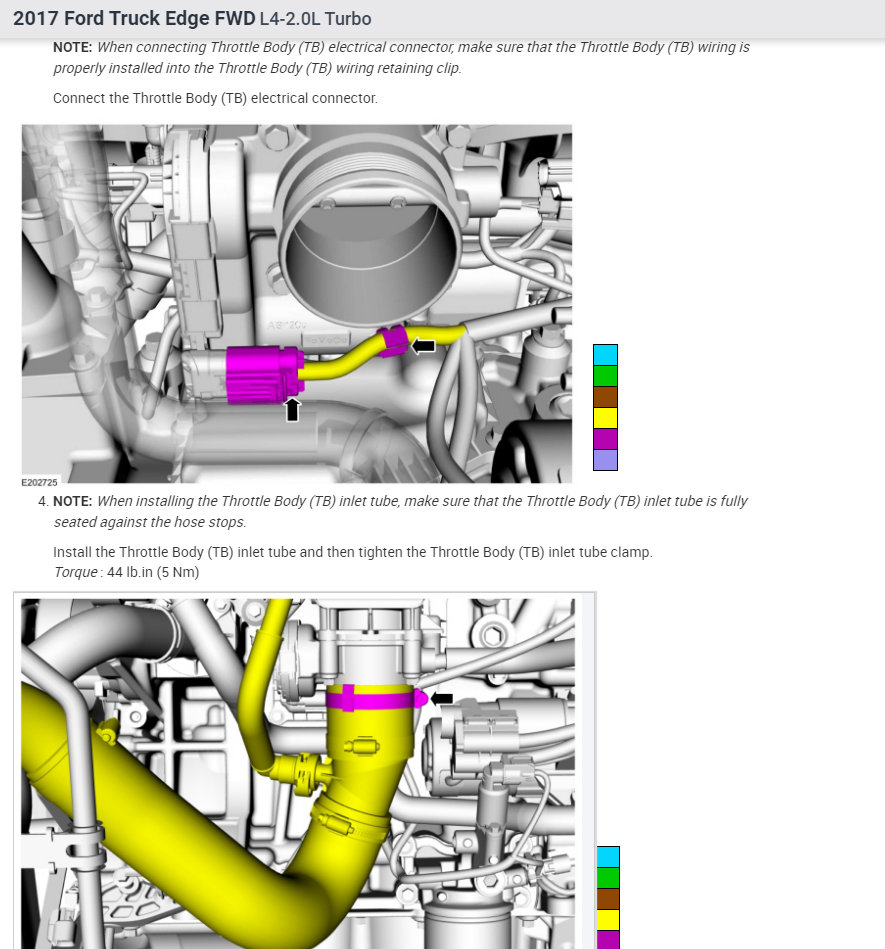 2017 Ford Truck Edge FWD L4-2.0L Turbo

NOTE: When connecting Throttle Body (TB) electrical connector, make sure that the Throttle Body (TB) wiring is properly installed into the Throttle Body (TB) wiring retaining clip.

Connect the Throttle Body (TB) electrical connector.

E202725

4. NOTE: When installing the Throttle Body (TB) inlet tube, make sure that the Throttle Body (TB) inlet tube is fully seated against the hose stops.

Install the Throttle Body (TB) inlet tube and then tighten the Throttle Body (TB) inlet tube clamp.
Torque : 44 lb.in (5 Nm)