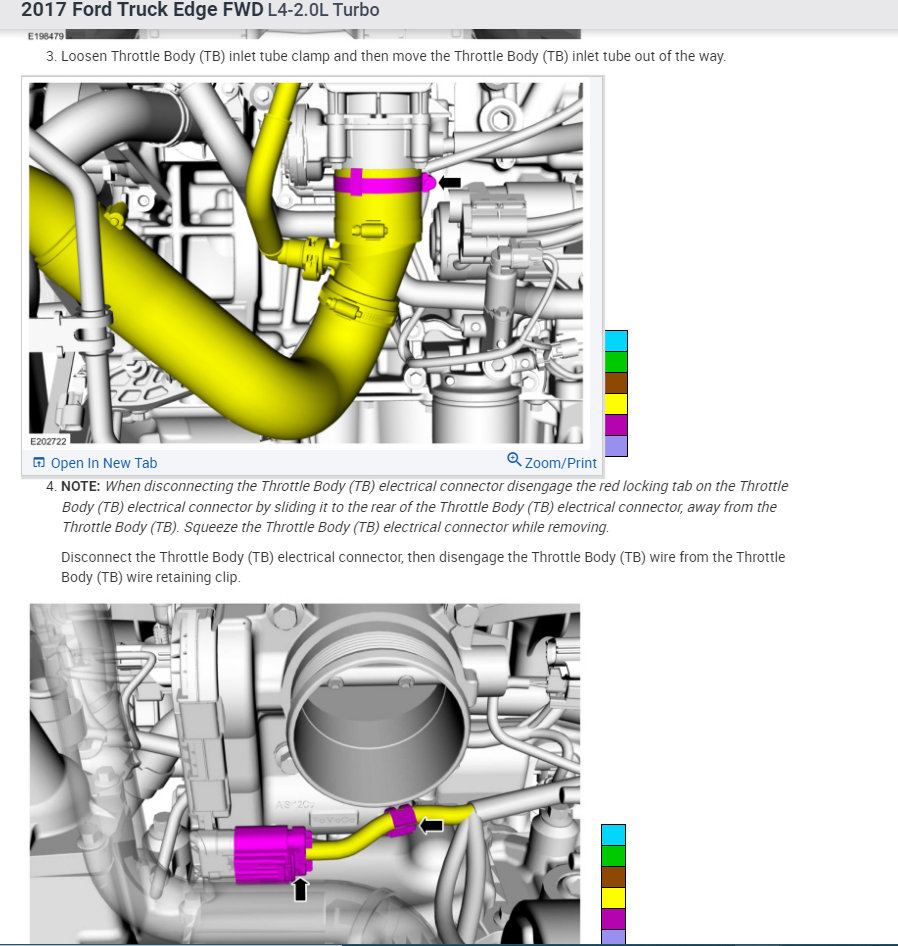 2017 Ford Truck Edge FWD L4-2.0L Turbo

E198479

3. Loosen Throttle Body (TB) inlet tube clamp and then move the Throttle Body (TB) inlet tube out of the way.

E202722

Open In New Tab

Zoom/Print

4. NOTE: When disconnecting the Throttle Body (TB) electrical connector disengage the red locking tab on the Throttle Body (TB) electrical connector by sliding it to the rear of the Throttle Body (TB) electrical connector, away from the Throttle Body (TB). Squeeze the Throttle Body (TB) electrical connector while removing.

Disconnect the Throttle Body (TB) electrical connector, then disengage the Throttle Body (TB) wire from the Throttle Body (TB) wire retaining clip.