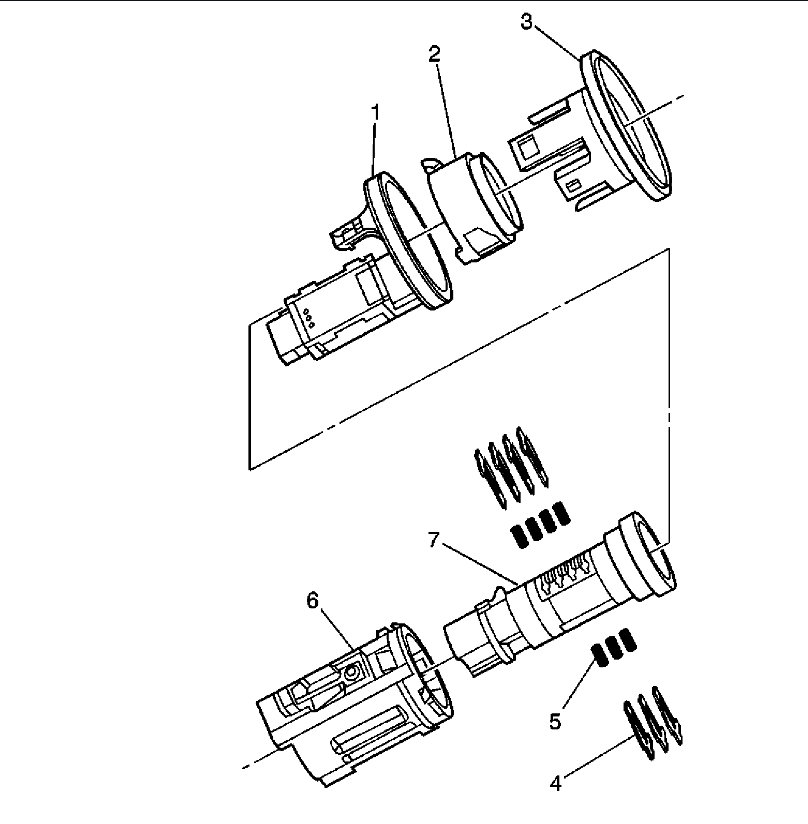 3
2
1
7
6
5
4