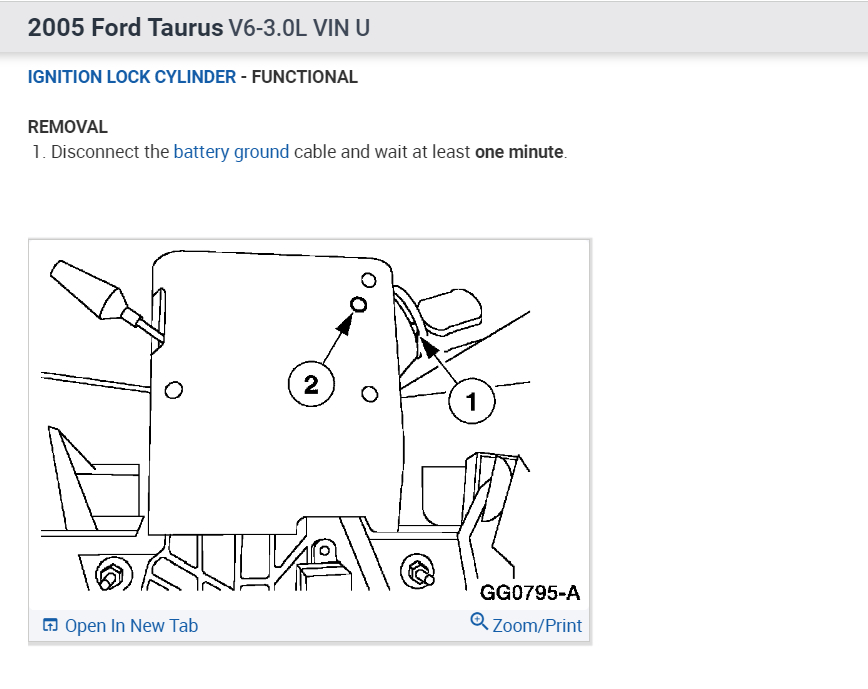 2005 Ford Taurus V6-3.0L VIN U

IGNITION LOCK CYLINDER - FUNCTIONAL

REMOVAL
1. Disconnect the battery ground cable and wait at least one minute.

2

1

GG0795-A

Open In New Tab

Zoom/Print