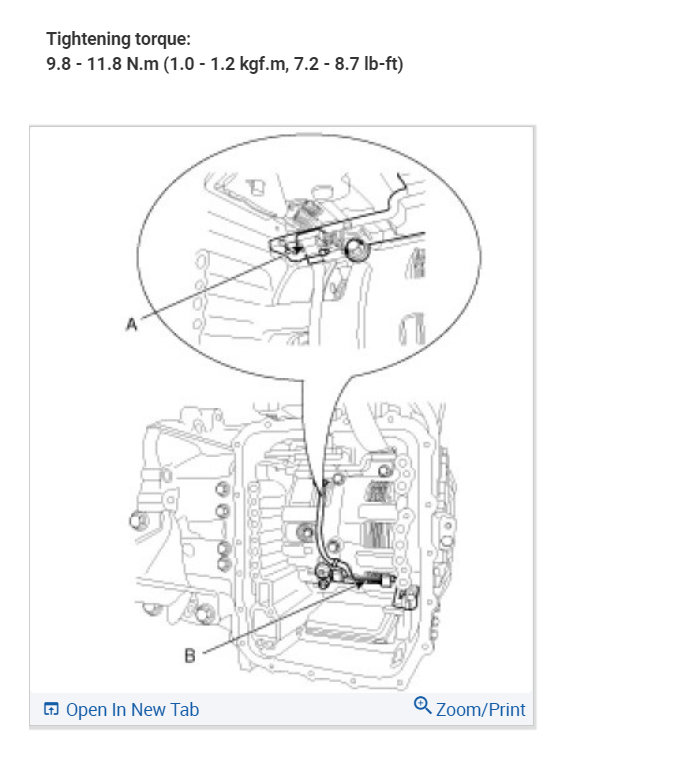 Tightening torque:
9.8 - 11.8 N.m (1.0 - 1.2 kgf.m, 7.2 - 8.7 lb-ft)

A

B

Open In New Tab

Zoom/Print