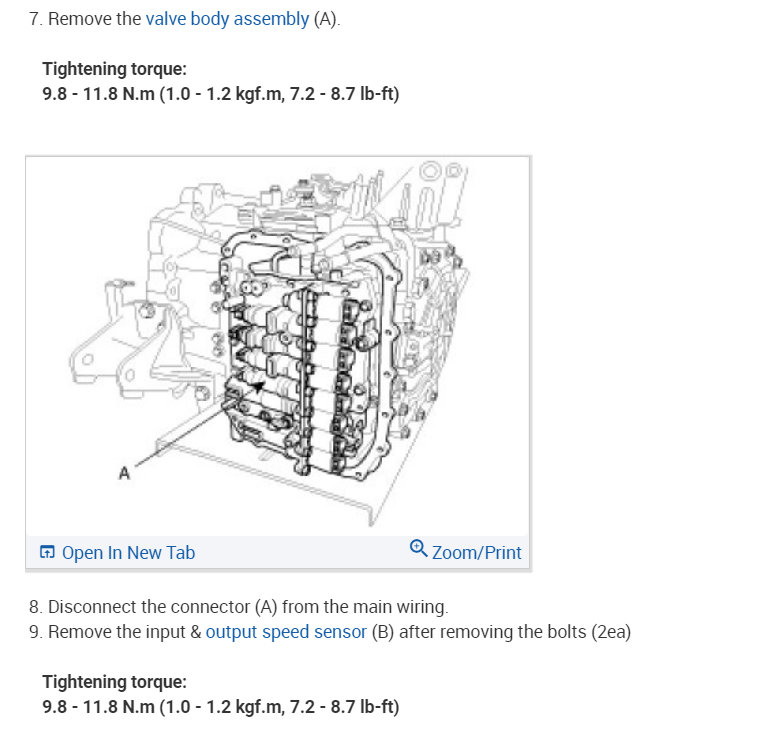 7. Remove the valve body assembly (A).

Tightening torque:
9.8 - 11.8 N.m (1.0 - 1.2 kgf.m, 7.2 - 8.7 lb-ft)

A

Open In New Tab

Zoom/Print

8. Disconnect the connector (A) from the main wiring.
9. Remove the input & output speed sensor (B) after removing the bolts (2ea)

Tightening torque:
9.8 - 11.8 N.m (1.0 - 1.2 kgf.m, 7.2 - 8.7 lb-ft)