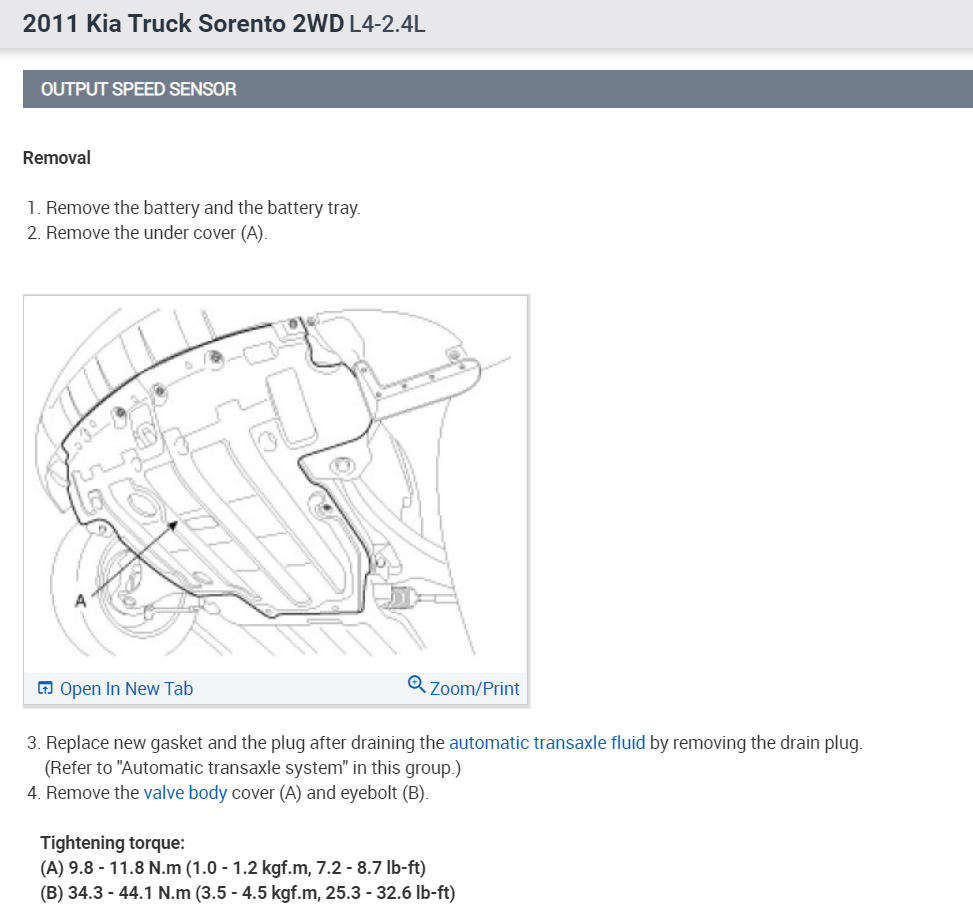 2011 Kia Truck Sorento 2WD L4-2.4L

OUTPUT SPEED SENSOR

Removal

1. Remove the battery and the battery tray.
2. Remove the under cover (A).

A

Open In New Tab

Zoom/Print

3. Replace new gasket and the plug after draining the automatic transaxle fluid by removing the drain plug. (Refer to "Automatic transaxle system" in this group.)
4. Remove the valve body cover (A) and eyebolt (B).

Tightening torque:
(A) 9.8 - 11.8 N.m (1.0 - 1.2 kgf.m, 7.2 - 8.7 lb-ft)
(B) 34.3 - 44.1 N.m (3.5 - 4.5 kgf.m, 25.3 - 32.6 lb-ft)