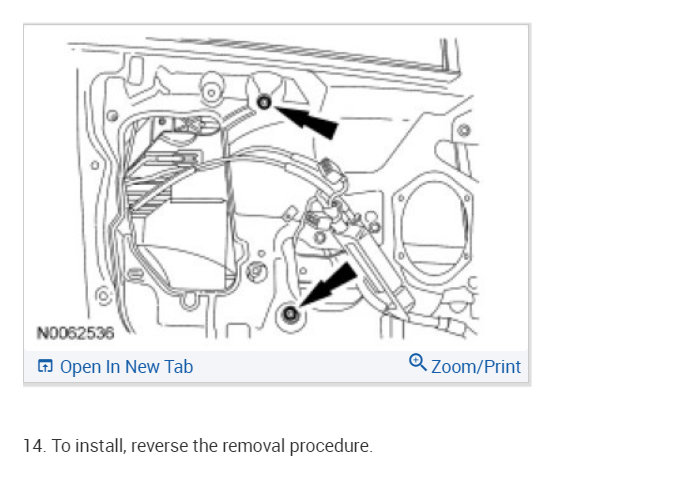 N0062536

Open In New Tab

Zoom/Print

14. To install, reverse the removal procedure.