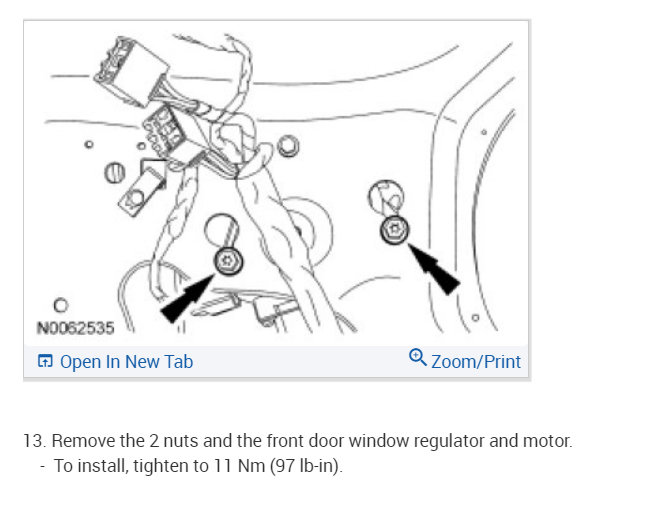 N0062535

Open In New Tab

Zoom/Print

13. Remove the 2 nuts and the front door window regulator and motor.
- To install, tighten to 11 Nm (97 lb-in).