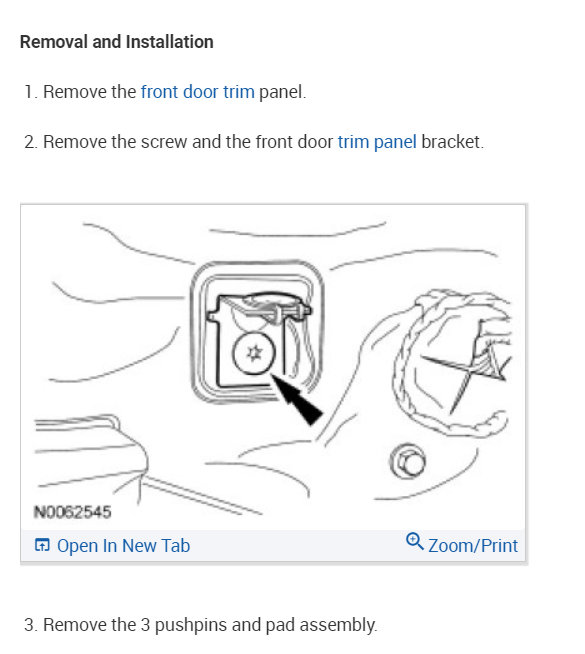 Removal and Installation

1. Remove the front door trim panel.

2. Remove the screw and the front door trim panel bracket.

N0062545

Open In New Tab

Zoom/Print

3. Remove the 3 pushpins and pad assembly.