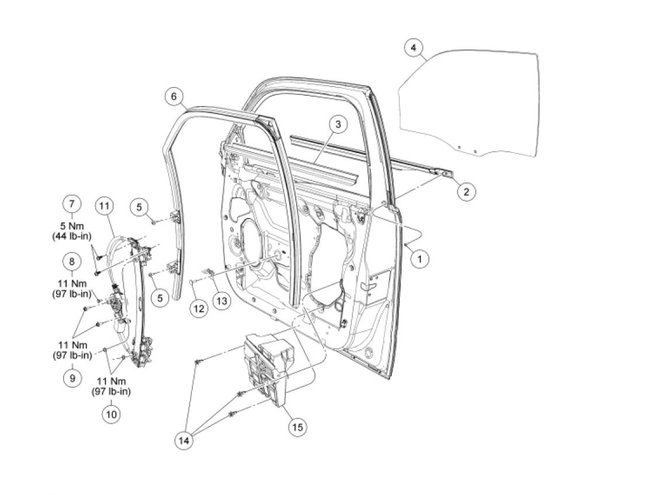 4

6

3

2

7
5 Nm
(44 lb-in)

11

5

1

8
11 Nm
(97 lb-in)

5

12

13

11 Nm
(97 lb-in)

9

11 Nm
(97 lb-in)

10

14

15