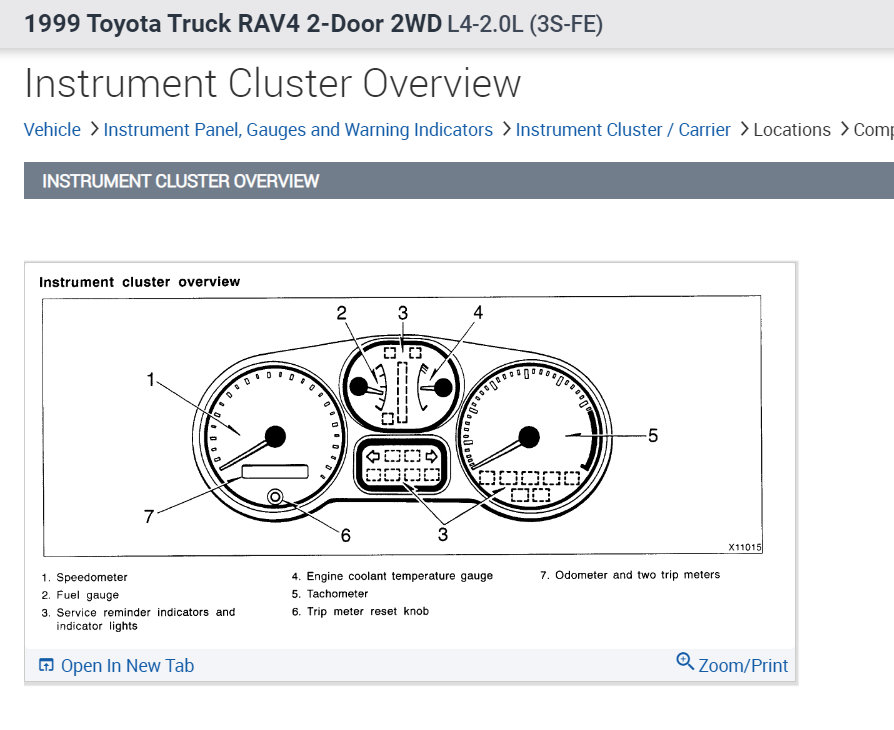 1999 Toyota Truck RAV4 2-Door 2WD L4-2.0L (3S-FE)

Instrument Cluster Overview

Vehicle > Instrument Panel, Gauges and Warning Indicators > Instrument Cluster / Carrier > Locations > Comp

INSTRUMENT CLUSTER OVERVIEW

Instrument cluster overview

2 3 4
1
5
7
6
3
X11015

1. Speedometer
2. Fuel gauge
3. Service reminder indicators and indicator lights

4. Engine coolant temperature gauge
5. Tachometer
6. Trip meter reset knob

7. Odometer and two trip meters

Open In New Tab

Zoom/Print