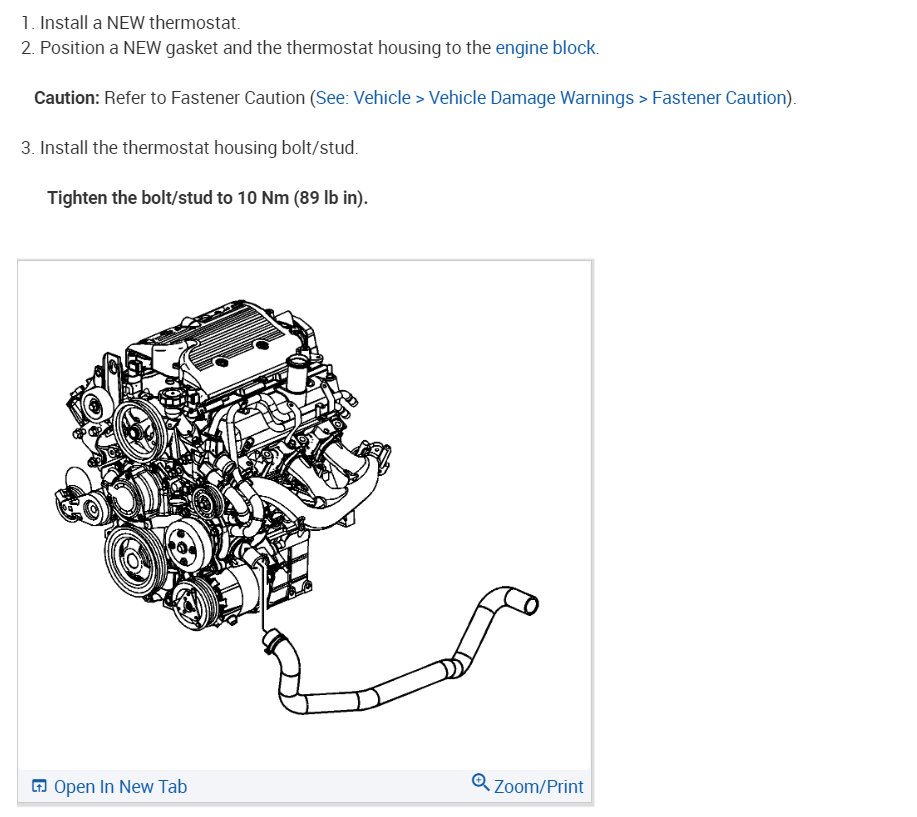 1. Install a NEW thermostat.
2. Position a NEW gasket and the thermostat housing to the engine block.

Caution: Refer to Fastener Caution (See: Vehicle > Vehicle Damage Warnings > Fastener Caution).

3. Install the thermostat housing bolt/stud.

Tighten the bolt/stud to 10 Nm (89 lb in).

Open In New Tab

Zoom/Print