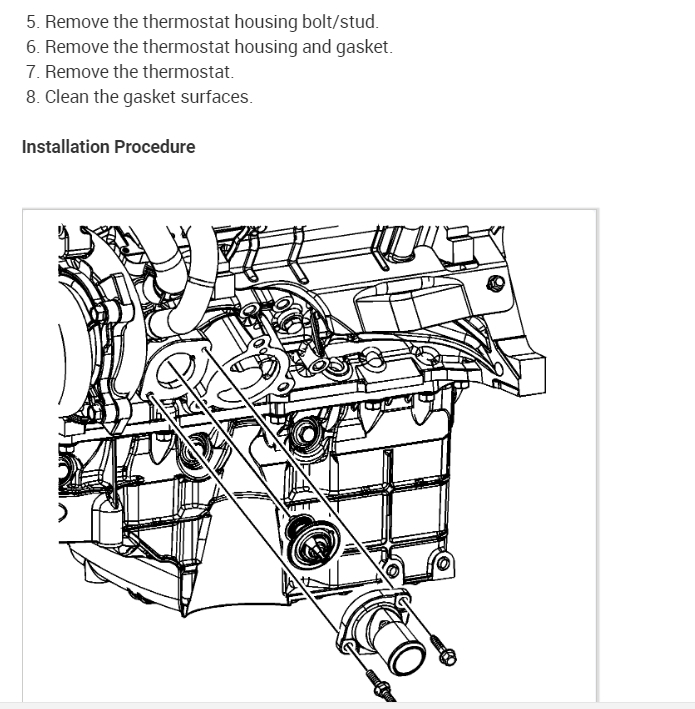 5. Remove the thermostat housing bolt/stud.
6. Remove the thermostat housing and gasket.
7. Remove the thermostat.
8. Clean the gasket surfaces.

Installation Procedure