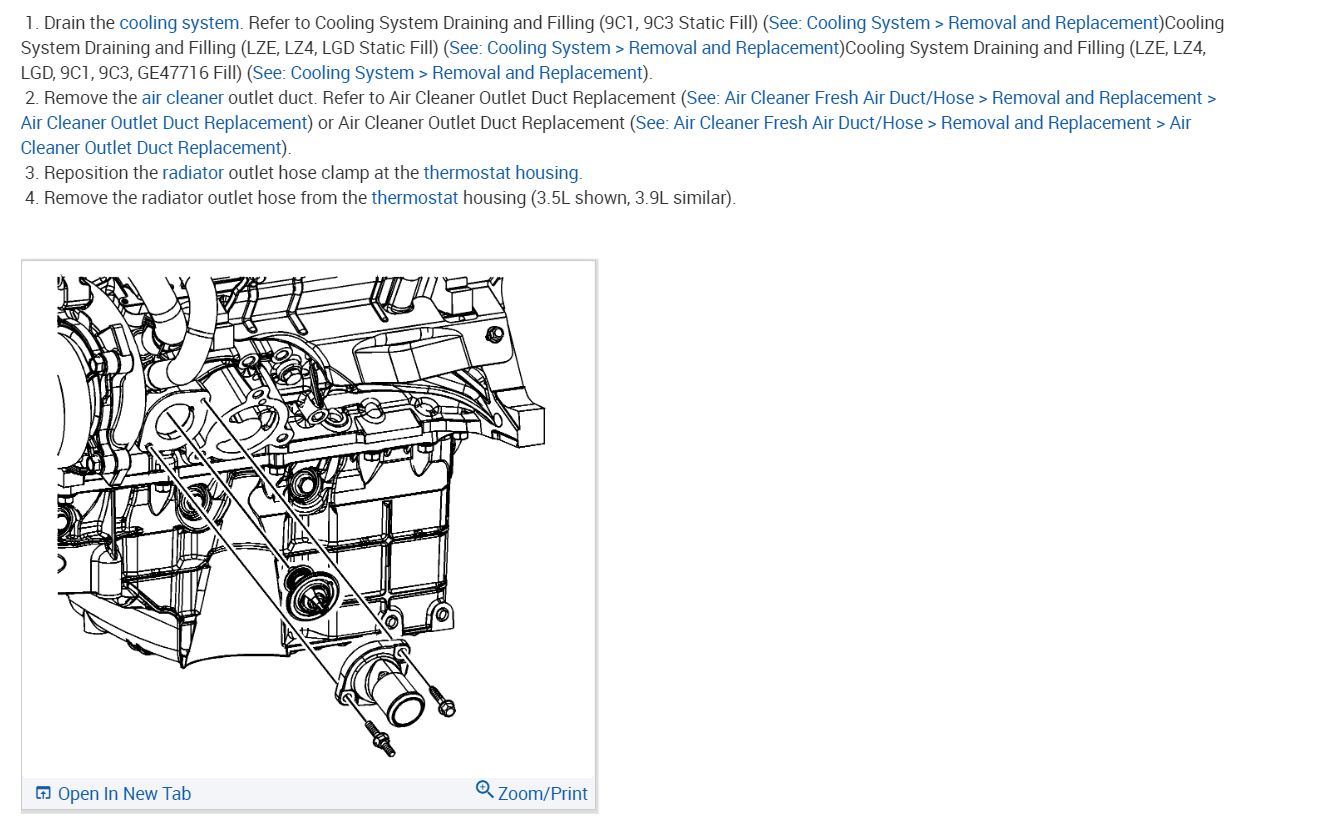 1. Drain the cooling system. Refer to Cooling System Draining and Filling (9C1, 9C3 Static Fill) (See: Cooling System > Removal and Replacement)Cooling System Draining and Filling (LZE, LZ4, LGD Static Fill) (See: Cooling System > Removal and Replacement)Cooling System Draining and Filling (LZE, LZ4, LGD, 9C1, 9C3, GE47716 Fill) (See: Cooling System > Removal and Replacement).
2. Remove the air cleaner outlet duct. Refer to Air Cleaner Outlet Duct Replacement (See: Air Cleaner Fresh Air Duct/Hose > Removal and Replacement > Air Cleaner Outlet Duct Replacement) or Air Cleaner Outlet Duct Replacement (See: Air Cleaner Fresh Air Duct/Hose > Removal and Replacement > Air Cleaner Outlet Duct Replacement).
3. Reposition the radiator outlet hose clamp at the thermostat housing.
4. Remove the radiator outlet hose from the thermostat housing (3.5L shown, 3.9L similar).

Open In New Tab
Zoom/Print