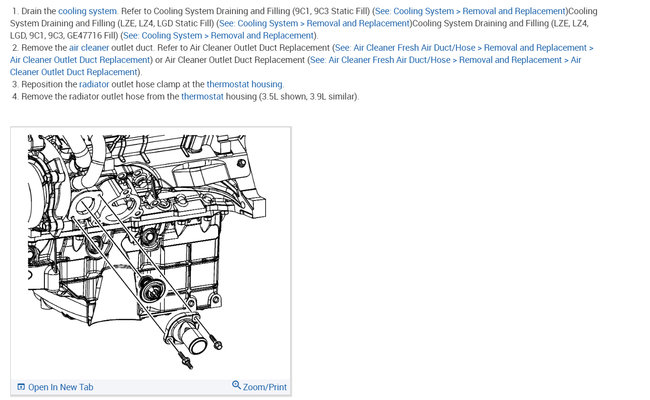 1. Drain the cooling system. Refer to Cooling System Draining and Filling (9C1, 9C3 Static Fill) (See: Cooling System > Removal and Replacement)Cooling System Draining and Filling (LZE, LZ4, LGD Static Fill) (See: Cooling System > Removal and Replacement)Cooling System Draining and Filling (LZE, LZ4, LGD, 9C1, 9C3, GE47716 Fill) (See: Cooling System > Removal and Replacement).
2. Remove the air cleaner outlet duct. Refer to Air Cleaner Outlet Duct Replacement (See: Air Cleaner Fresh Air Duct/Hose > Removal and Replacement > Air Cleaner Outlet Duct Replacement) or Air Cleaner Outlet Duct Replacement (See: Air Cleaner Fresh Air Duct/Hose > Removal and Replacement > Air Cleaner Outlet Duct Replacement).
3. Reposition the radiator outlet hose clamp at the thermostat housing.
4. Remove the radiator outlet hose from the thermostat housing (3.5L shown, 3.9L similar).

Open In New Tab
Zoom/Print