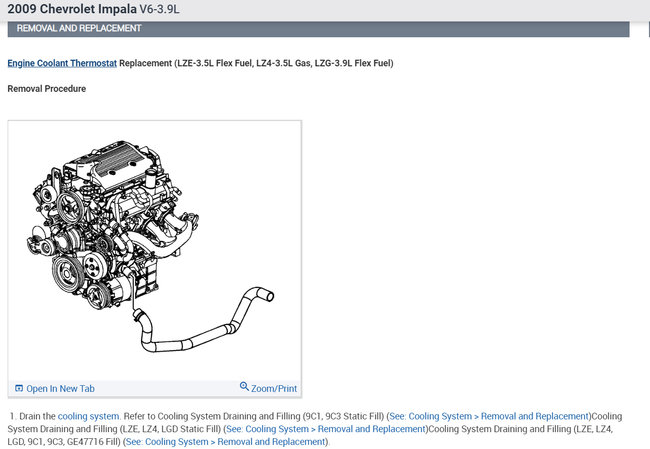 2009 Chevrolet Impala V6-3.9L

REMOVAL AND REPLACEMENT

Engine Coolant Thermostat Replacement (LZE-3.5L Flex Fuel, LZ4-3.5L Gas, LZG-3.9L Flex Fuel)

Removal Procedure

Open In New Tab

Zoom/Print

1. Drain the cooling system. Refer to Cooling System Draining and Filling (9C1, 9C3 Static Fill) (See: Cooling System > Removal and Replacement)Cooling System Draining and Filling (LZE, LZ4, LGD Static Fill) (See: Cooling System > Removal and Replacement)Cooling System Draining and Filling (LZE, LZ4, LGD, 9C1, 9C3, GE47716 Fill) (See: Cooling System > Removal and Replacement).