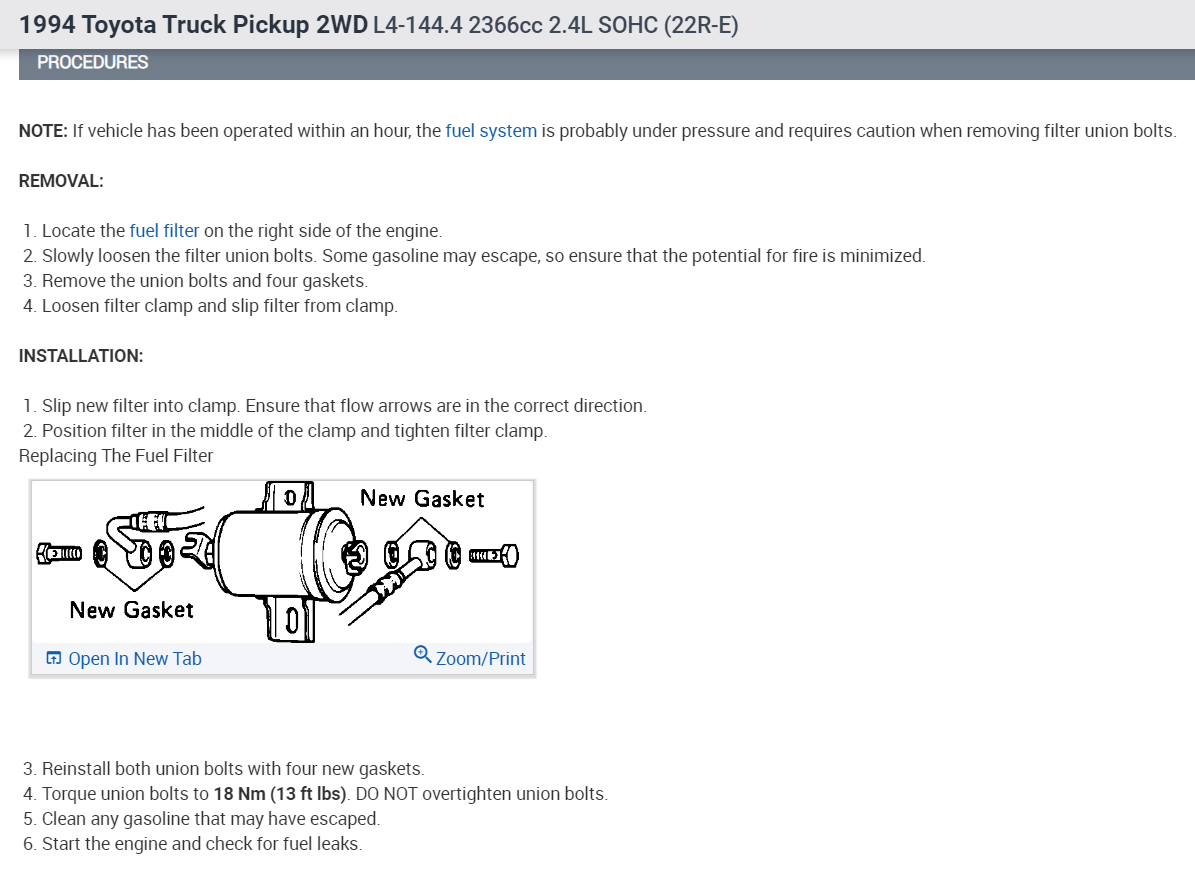 1994 Toyota Truck Pickup 2WD L4-144.4 2366cc 2.4L SOHC (22R-E)

PROCEDURES

NOTE: If vehicle has been operated within an hour, the fuel system is probably under pressure and requires caution when removing filter union bolts.

REMOVAL:

1. Locate the fuel filter on the right side of the engine.
2. Slowly loosen the filter union bolts. Some gasoline may escape, so ensure that the potential for fire is minimized.
3. Remove the union bolts and four gaskets.
4. Loosen filter clamp and slip filter from clamp.

INSTALLATION:

1. Slip new filter into clamp. Ensure that flow arrows are in the correct direction.
2. Position filter in the middle of the clamp and tighten filter clamp.
Replacing The Fuel Filter

New Gasket

New Gasket

Open In New Tab

Zoom/Print

3. Reinstall both union bolts with four new gaskets.
4. Torque union bolts to 18 Nm (13 ft lbs). DO NOT overtighten union bolts.
5. Clean any gasoline that may have escaped.
6. Start the engine and check for fuel leaks.