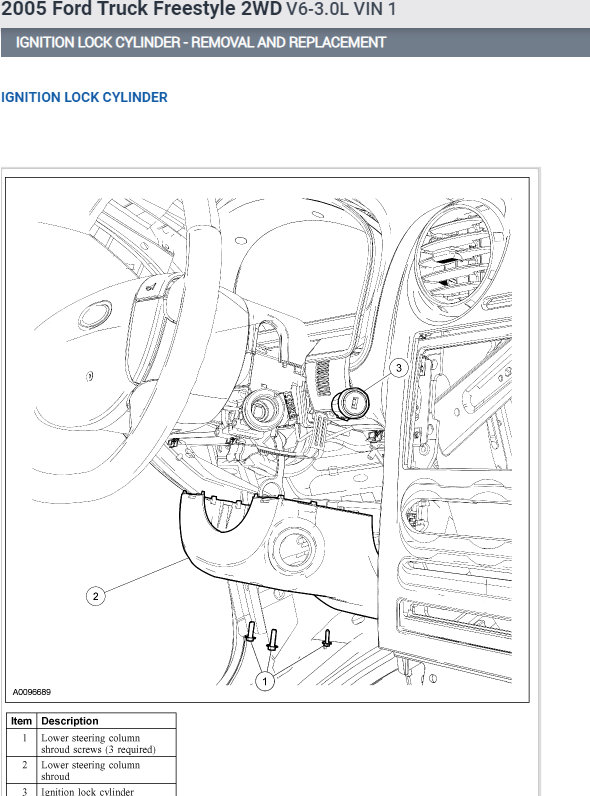 2005 Ford Truck Freestyle 2WD V6-3.0L VIN 1

IGNITION LOCK CYLINDER - REMOVAL AND REPLACEMENT

IGNITION LOCK CYLINDER

3

2

1

A0096689

| Item | Description |
|---|---|
| 1 | Lower steering column shroud screws (3 required) |
| 2 | Lower steering column shroud |
| 3 | Ignition lock cylinder |