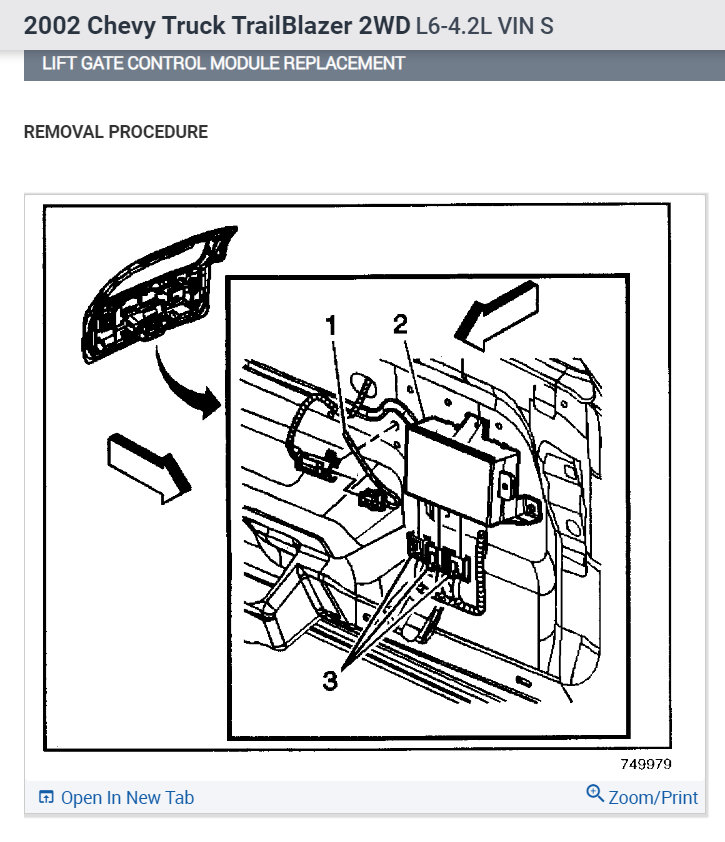 2002 Chevy Truck TrailBlazer 2WD L6-4.2L VIN S

LIFT GATE CONTROL MODULE REPLACEMENT

REMOVAL PROCEDURE

1

2

3

749979

Open In New Tab

Zoom/Print