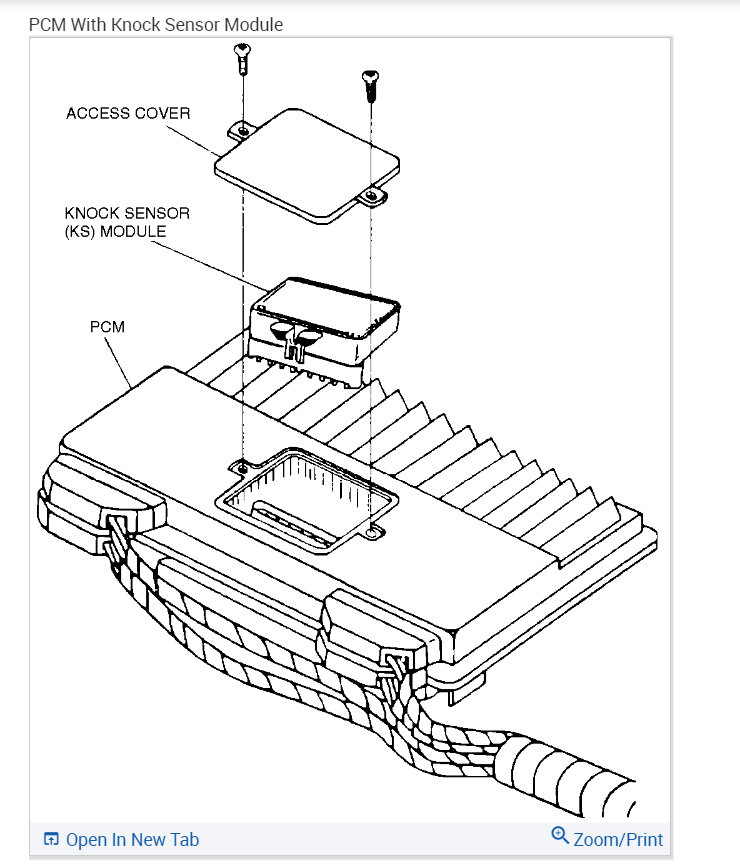 PCM With Knock Sensor Module

ACCESS COVER

KNOCK SENSOR (KS) MODULE

PCM

Open In New Tab

Zoom/Print