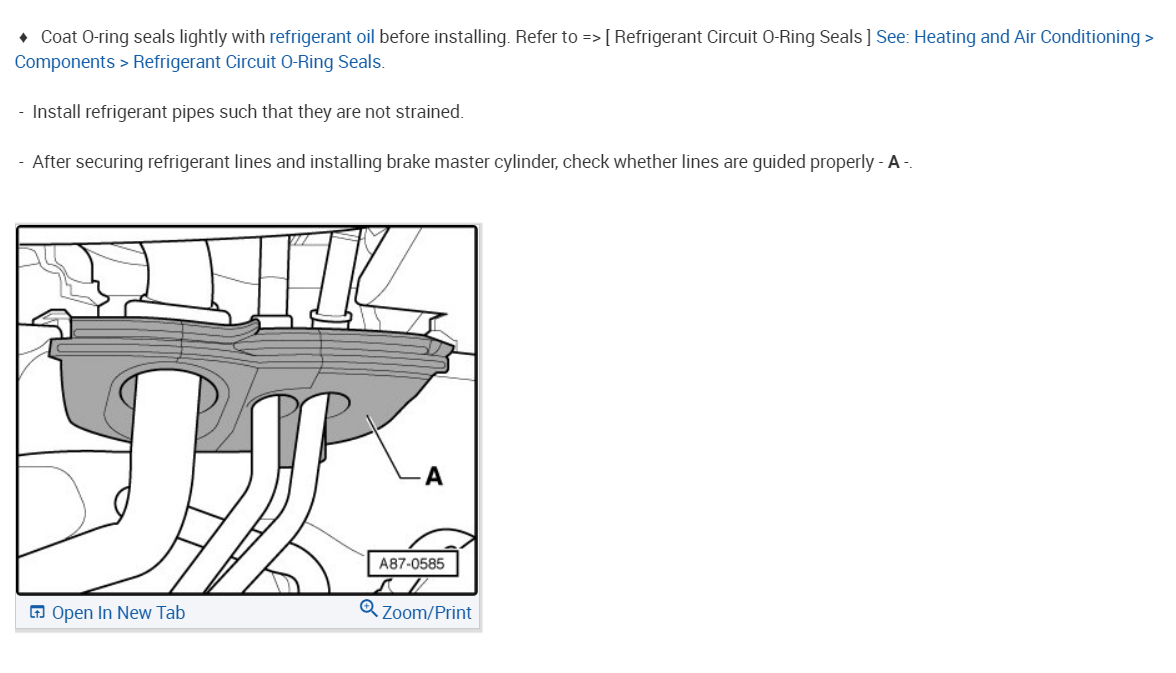 ♦ Coat O-ring seals lightly with refrigerant oil before installing. Refer to => [ Refrigerant Circuit O-Ring Seals ] See: Heating and Air Conditioning > Components > Refrigerant Circuit O-Ring Seals.

- Install refrigerant pipes such that they are not strained.

- After securing refrigerant lines and installing brake master cylinder, check whether lines are guided properly - A -.

A

A87-0585

Open In New Tab

Zoom/Print