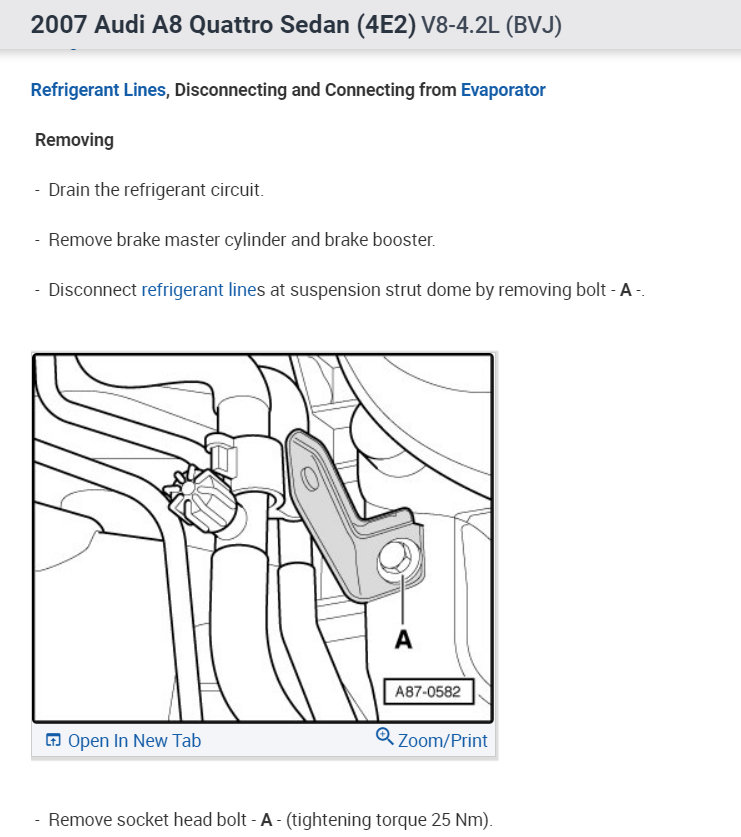 2007 Audi A8 Quattro Sedan (4E2) V8-4.2L (BVJ)

Refrigerant Lines, Disconnecting and Connecting from Evaporator

Removing

- Drain the refrigerant circuit.

- Remove brake master cylinder and brake booster.

- Disconnect refrigerant lines at suspension strut dome by removing bolt - A -.

A

A87-0582

Open In New Tab

Zoom/Print

- Remove socket head bolt - A - (tightening torque 25 Nm).