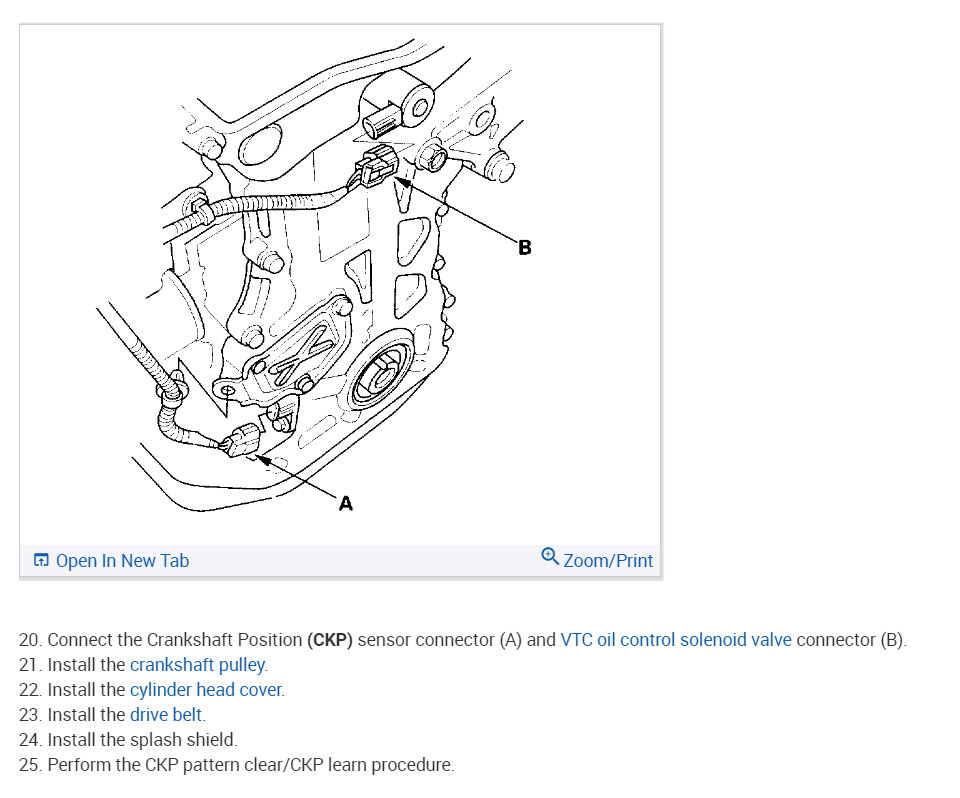 B

A

Open In New Tab

Zoom/Print

20. Connect the Crankshaft Position (CKP) sensor connector (A) and VTC oil control solenoid valve connector (B).
21. Install the crankshaft pulley.
22. Install the cylinder head cover.
23. Install the drive belt.
24. Install the splash shield.
25. Perform the CKP pattern clear/CKP learn procedure.