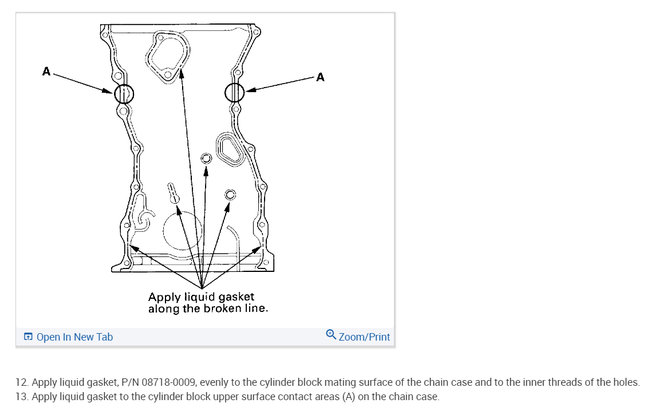 A

A

Apply liquid gasket along the broken line.

Open In New Tab

Zoom/Print

12. Apply liquid gasket, P/N 08718-0009, evenly to the cylinder block mating surface of the chain case and to the inner threads of the holes.
13. Apply liquid gasket to the cylinder block upper surface contact areas (A) on the chain case.