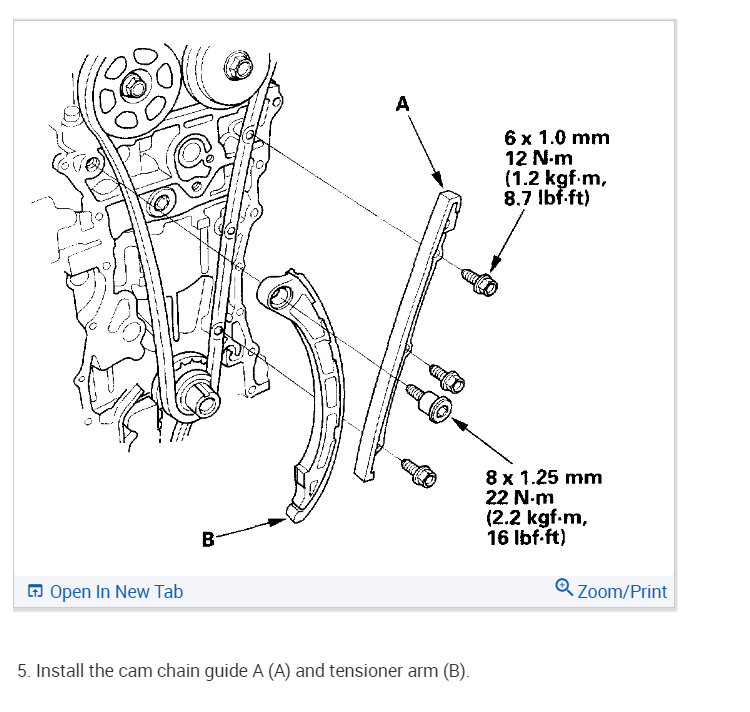 A

6 x 1.0 mm
12 N·m
(1.2 kgf·m,
8.7 lbf·ft)

8 x 1.25 mm
22 N·m
(2.2 kgf·m,
16 lbf·ft)

B

Open In New Tab

Zoom/Print

5. Install the cam chain guide A (A) and tensioner arm (B).