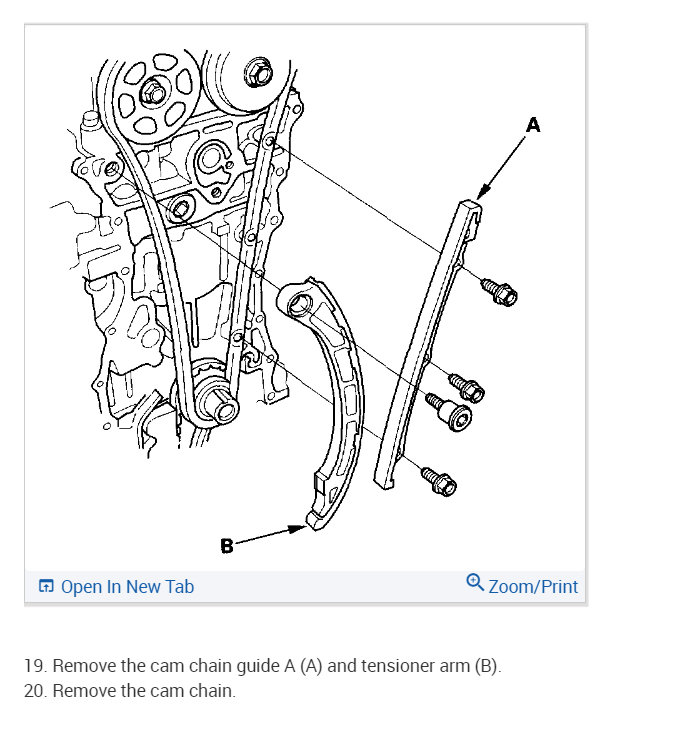 A

B

Open In New Tab

Zoom/Print

19. Remove the cam chain guide A (A) and tensioner arm (B).
20. Remove the cam chain.