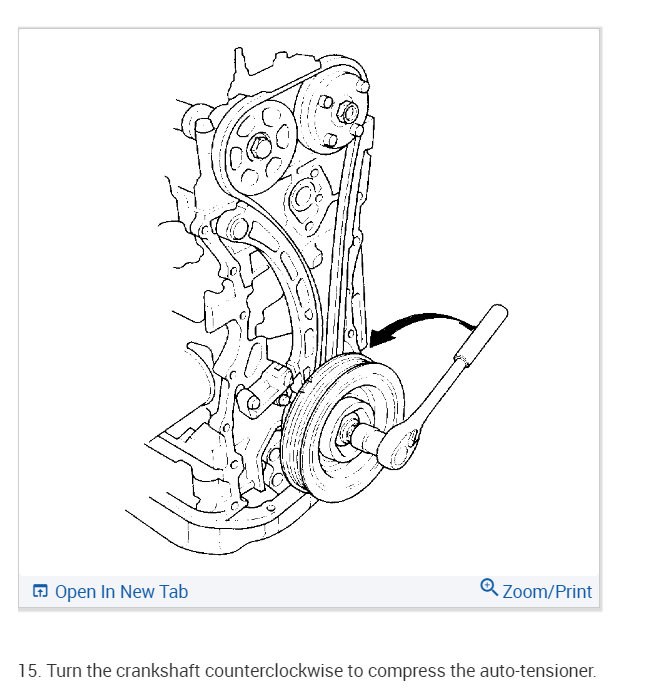 Open In New Tab
Zoom/Print

15. Turn the crankshaft counterclockwise to compress the auto-tensioner.