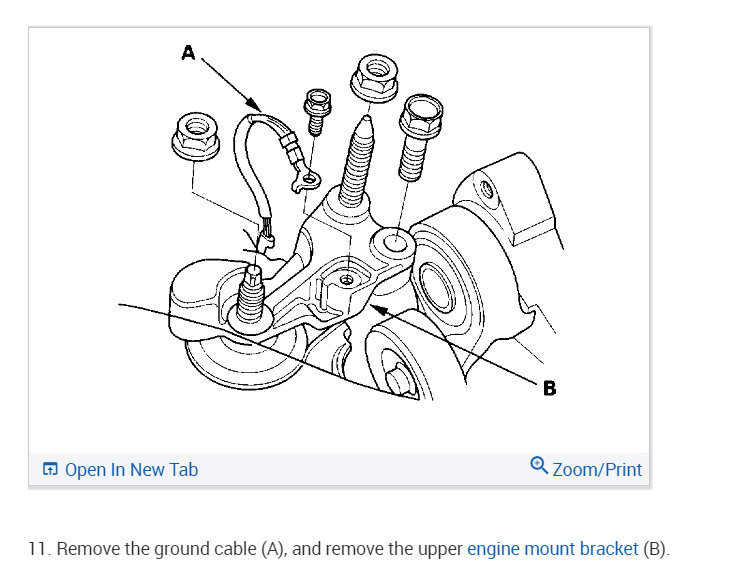 A

B

Open In New Tab

Zoom/Print

11. Remove the ground cable (A), and remove the upper engine mount bracket (B).