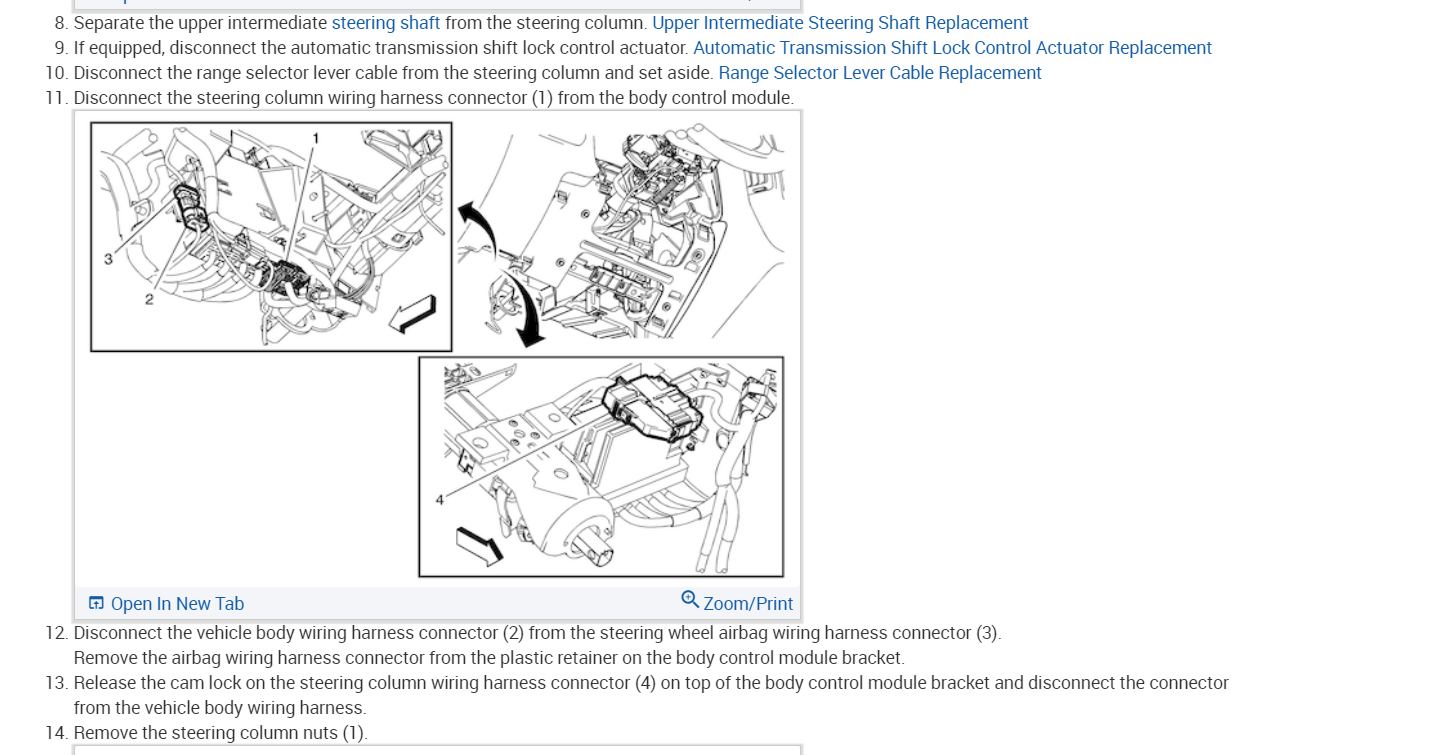 8. Separate the upper intermediate steering shaft from the steering column. Upper Intermediate Steering Shaft Replacement
9. If equipped, disconnect the automatic transmission shift lock control actuator. Automatic Transmission Shift Lock Control Actuator Replacement
10. Disconnect the range selector lever cable from the steering column and set aside. Range Selector Lever Cable Replacement
11. Disconnect the steering column wiring harness connector (1) from the body control module.

1
3
2
4

Open In New Tab
Zoom/Print

12. Disconnect the vehicle body wiring harness connector (2) from the steering wheel airbag wiring harness connector (3). Remove the airbag wiring harness connector from the plastic retainer on the body control module bracket.
13. Release the cam lock on the steering column wiring harness connector (4) on top of the body control module bracket and disconnect the connector from the vehicle body wiring harness.
14. Remove the steering column nuts (1).