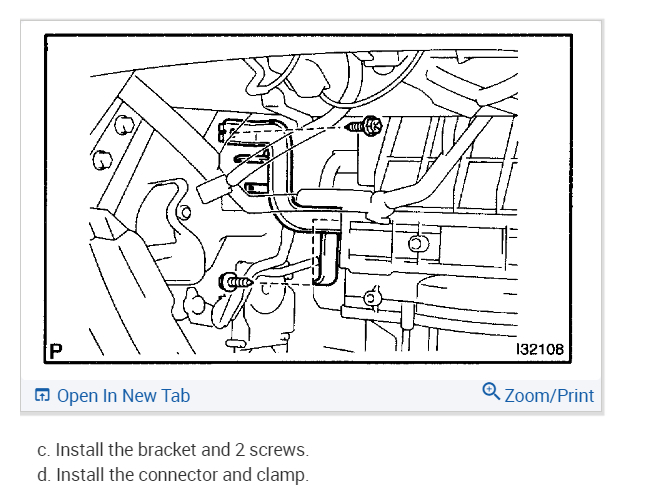 P

I32108

Open In New Tab

Zoom/Print

c. Install the bracket and 2 screws.
d. Install the connector and clamp.