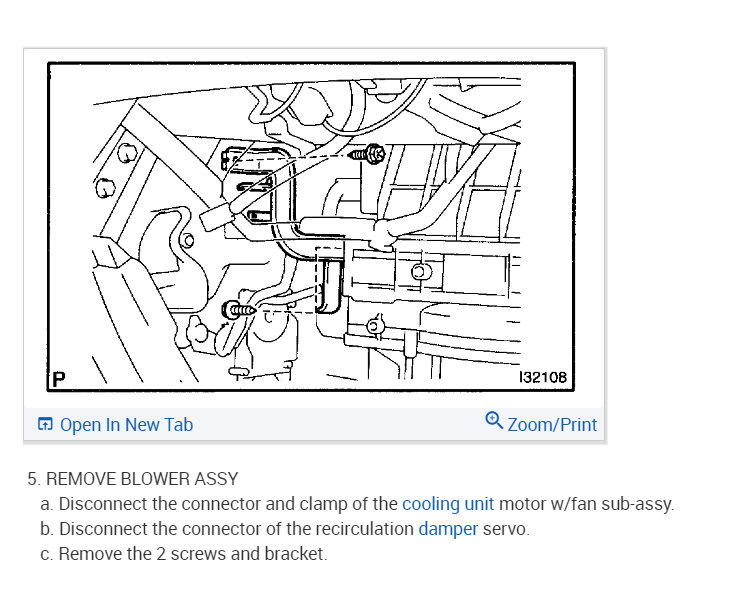 P

I32108

Open In New Tab

Zoom/Print

5. REMOVE BLOWER ASSY

a. Disconnect the connector and clamp of the cooling unit motor w/fan sub-assy.

b. Disconnect the connector of the recirculation damper servo.

c. Remove the 2 screws and bracket.