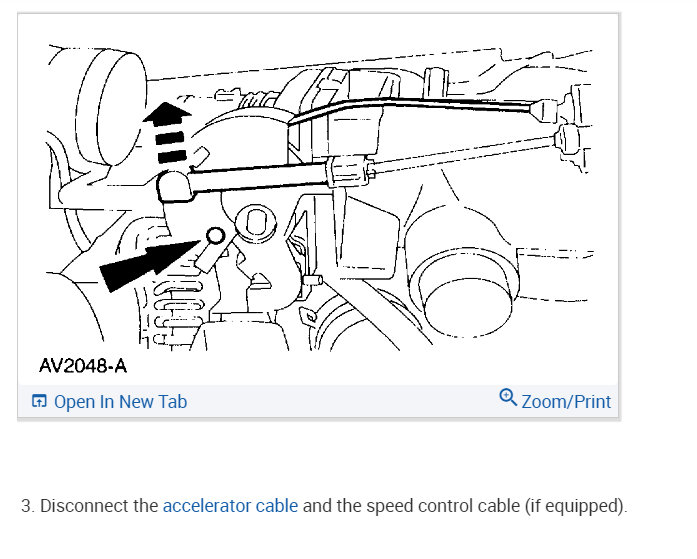 AV2048-A

Open In New Tab

Zoom/Print

3. Disconnect the accelerator cable and the speed control cable (if equipped).