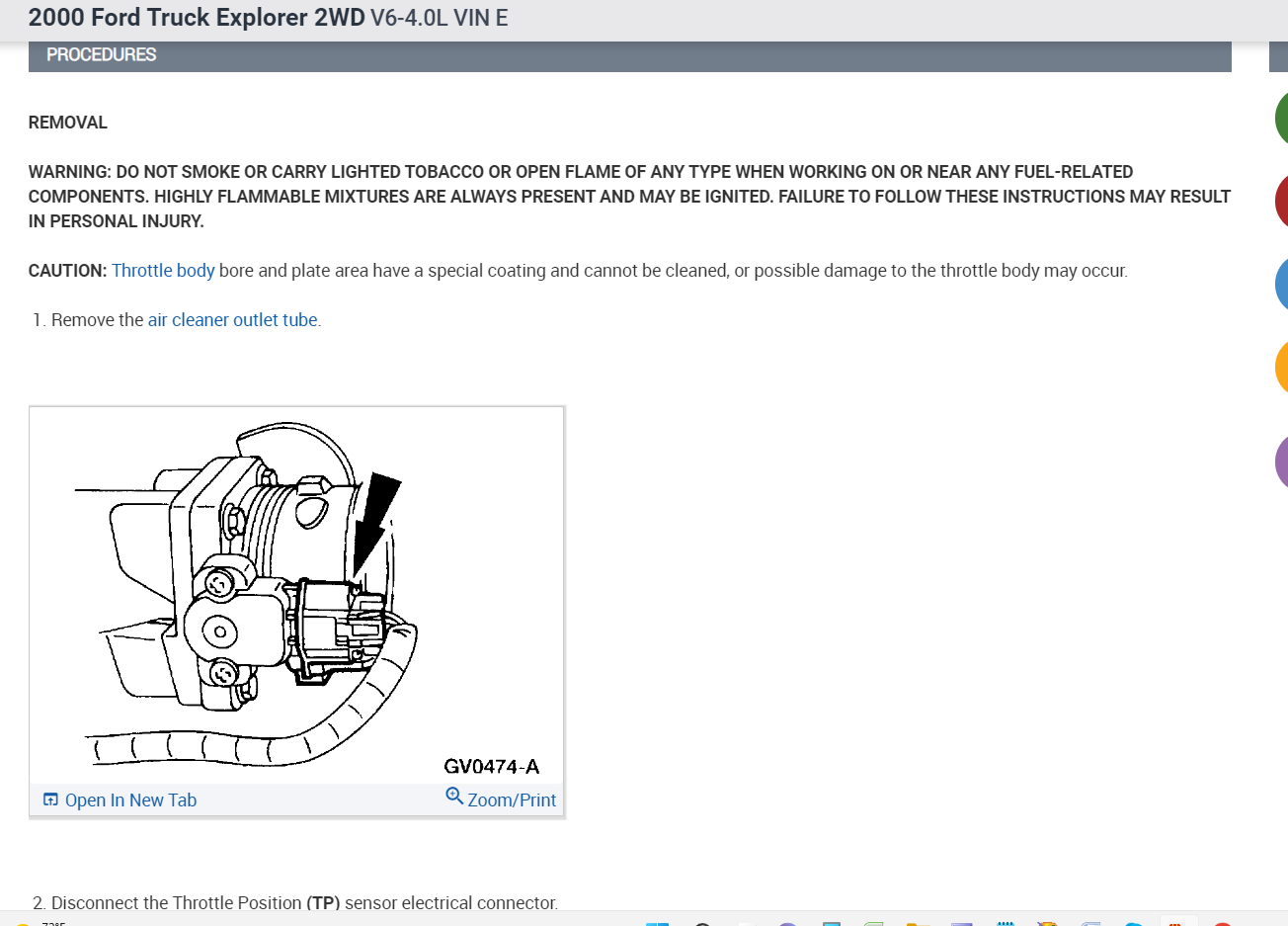 2000 Ford Truck Explorer 2WD V6-4.0L VIN E

PROCEDURES

REMOVAL

WARNING: DO NOT SMOKE OR CARRY LIGHTED TOBACCO OR OPEN FLAME OF ANY TYPE WHEN WORKING ON OR NEAR ANY FUEL-RELATED COMPONENTS. HIGHLY FLAMMABLE MIXTURES ARE ALWAYS PRESENT AND MAY BE IGNITED. FAILURE TO FOLLOW THESE INSTRUCTIONS MAY RESULT IN PERSONAL INJURY.

CAUTION: Throttle body bore and plate area have a special coating and cannot be cleaned, or possible damage to the throttle body may occur.

1. Remove the air cleaner outlet tube.

GV0474-A

Open In New Tab

Zoom/Print

2. Disconnect the Throttle Position (TP) sensor electrical connector.