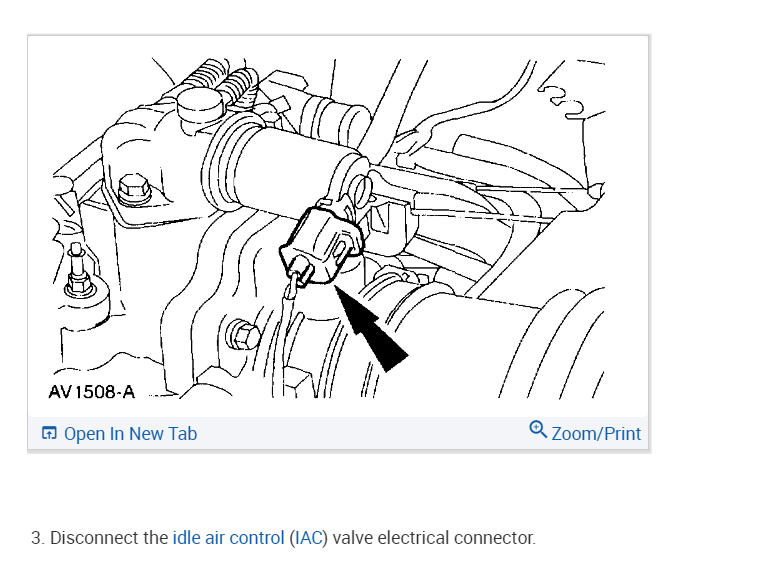 AV1508-A

Open In New Tab

Zoom/Print

3. Disconnect the idle air control (IAC) valve electrical connector.