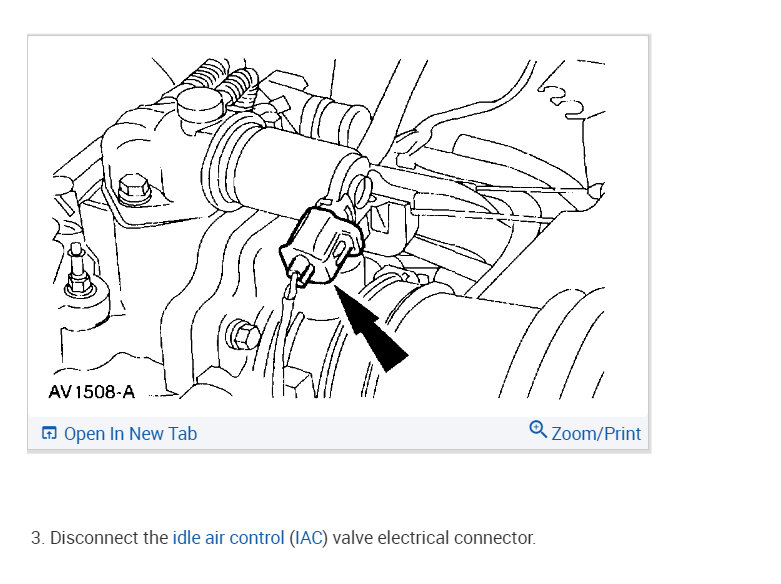 AV1508-A

Open In New Tab

Zoom/Print

3. Disconnect the idle air control (IAC) valve electrical connector.