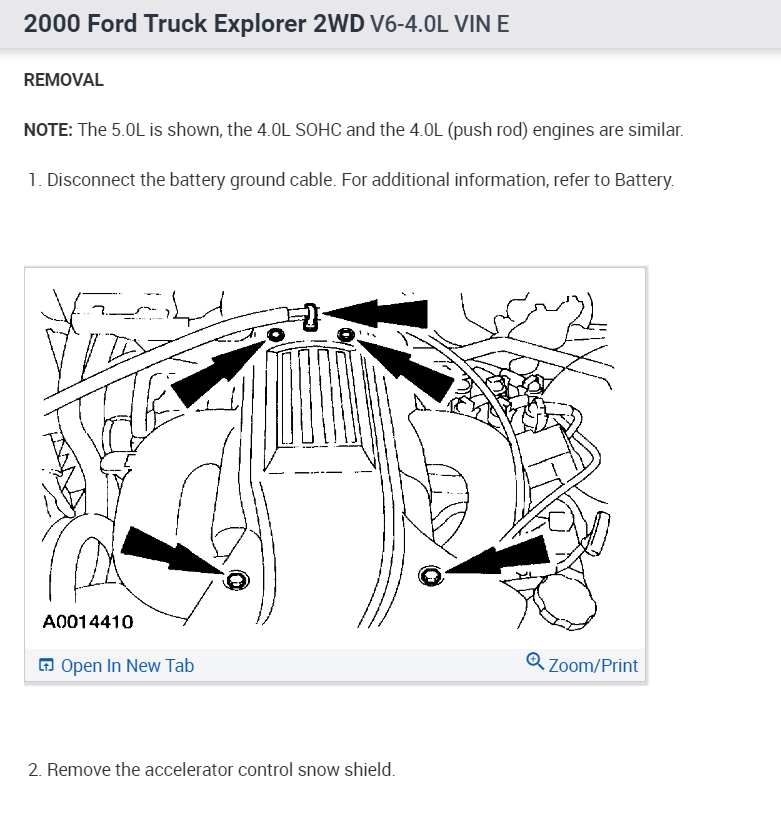 2000 Ford Truck Explorer 2WD V6-4.0L VIN E

REMOVAL

NOTE: The 5.0L is shown, the 4.0L SOHC and the 4.0L (push rod) engines are similar.

1. Disconnect the battery ground cable. For additional information, refer to Battery.

A0014410

Open In New Tab

Zoom/Print

2. Remove the accelerator control snow shield.