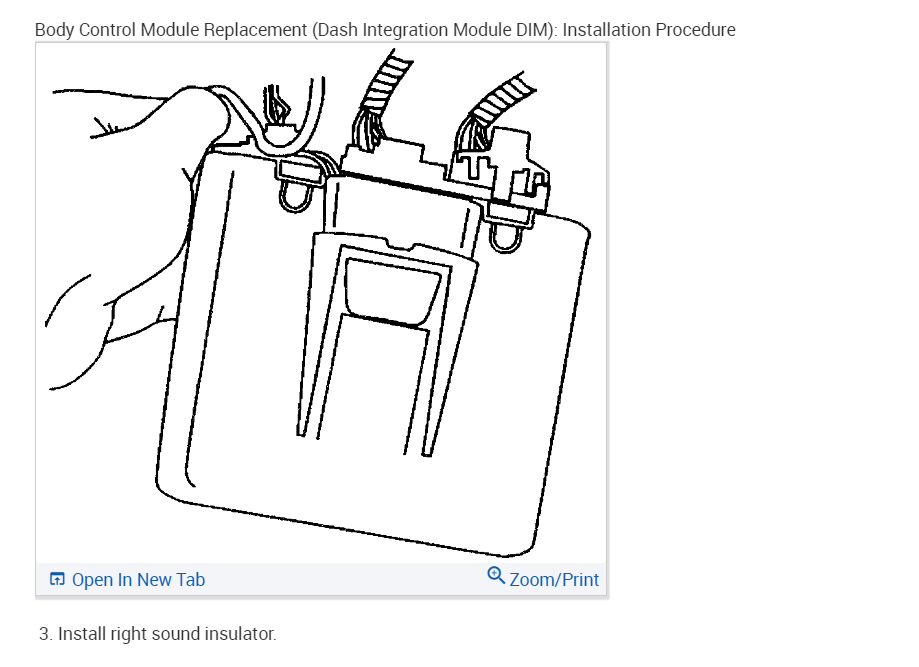 Body Control Module Replacement (Dash Integration Module DIM): Installation Procedure

Open In New Tab

Zoom/Print

3. Install right sound insulator.