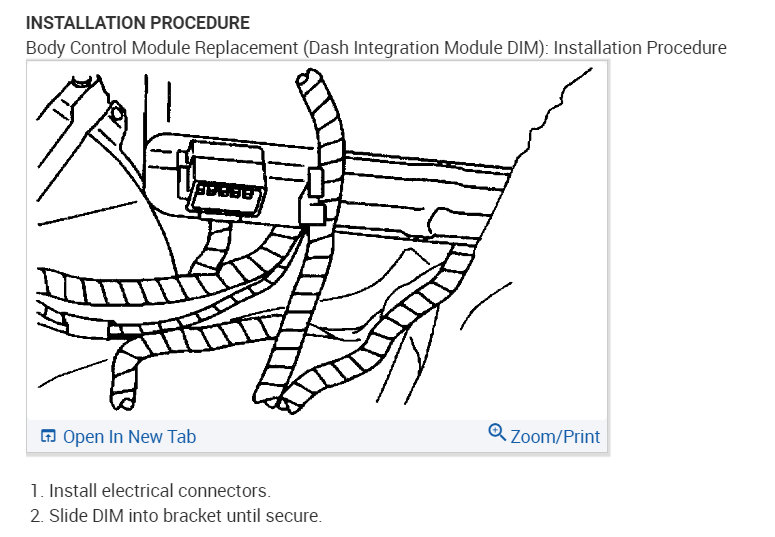 INSTALLATION PROCEDURE
Body Control Module Replacement (Dash Integration Module DIM): Installation Procedure

Open In New Tab
Zoom/Print

1. Install electrical connectors.
2. Slide DIM into bracket until secure.