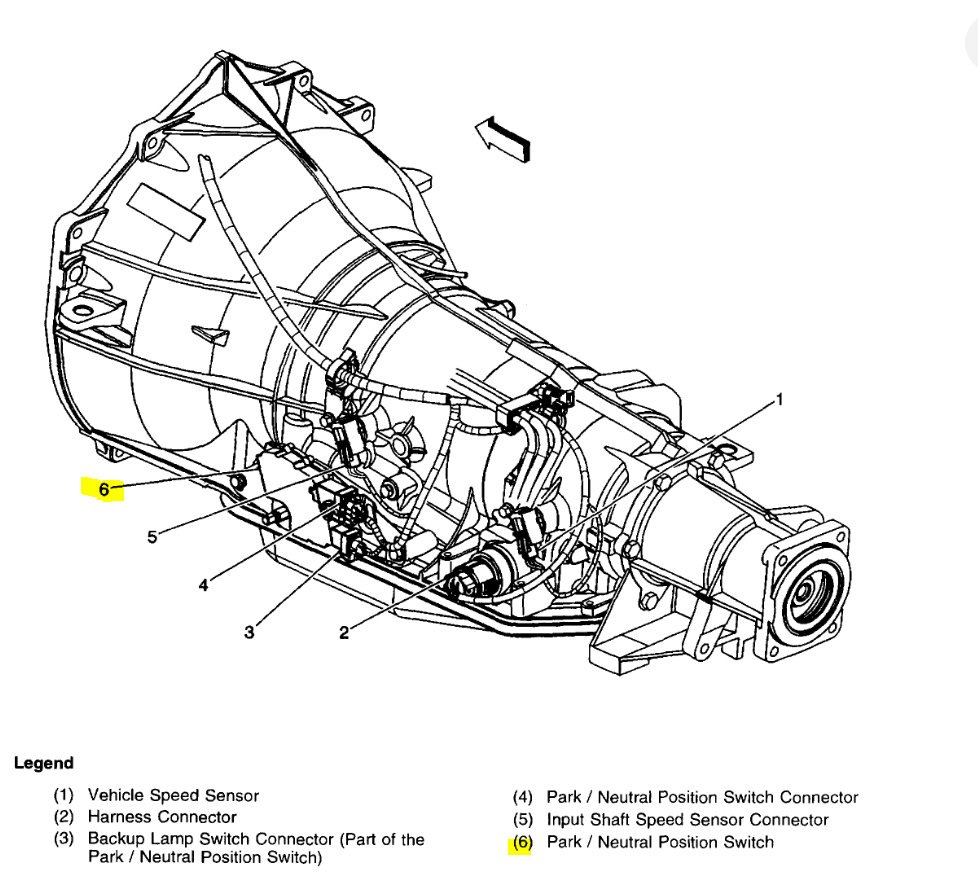 1
6
5
4
3
2

Legend

(1) Vehicle Speed Sensor
(2) Harness Connector
(3) Backup Lamp Switch Connector (Part of the Park / Neutral Position Switch)

(4) Park / Neutral Position Switch Connector
(5) Input Shaft Speed Sensor Connector
(6) Park / Neutral Position Switch