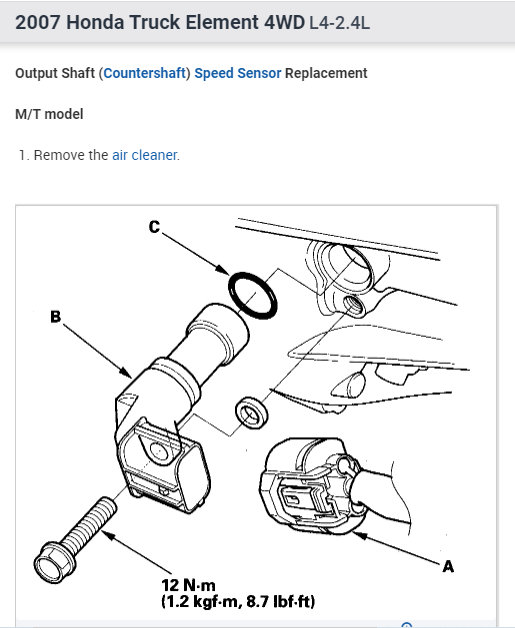 2007 Honda Truck Element 4WD L4-2.4L

Output Shaft (Countershaft) Speed Sensor Replacement

M/T model

1. Remove the air cleaner.

C

B

A

12 N·m
(1.2 kgf·m, 8.7 lbf·ft)