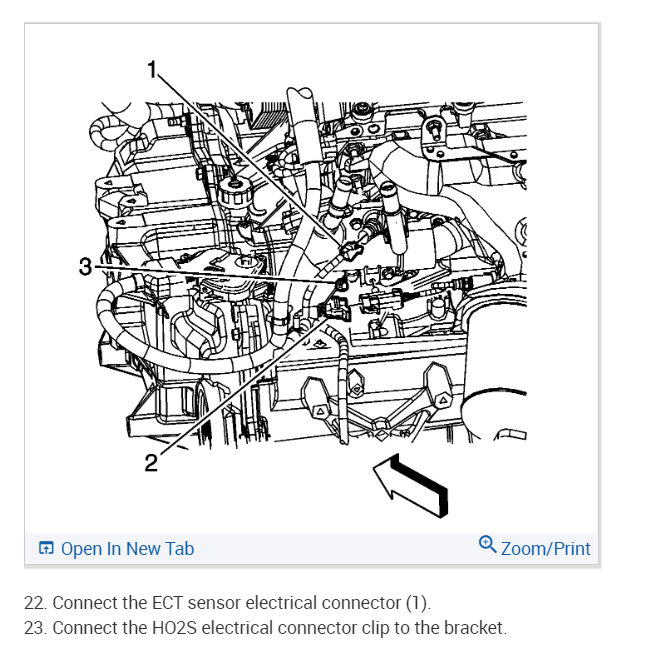 1
3
2

Open In New Tab
Zoom/Print

22. Connect the ECT sensor electrical connector (1).
23. Connect the HO2S electrical connector clip to the bracket.