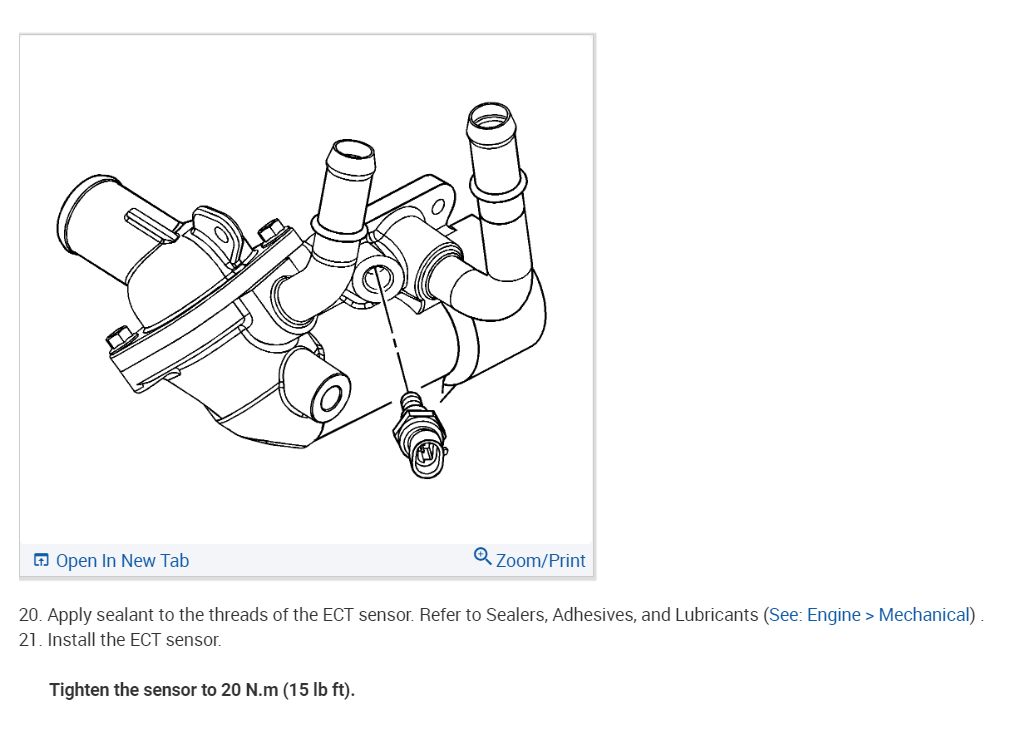 Open In New Tab

Zoom/Print

20. Apply sealant to the threads of the ECT sensor. Refer to Sealers, Adhesives, and Lubricants (See: Engine > Mechanical) .
21. Install the ECT sensor.

Tighten the sensor to 20 N.m (15 lb ft).