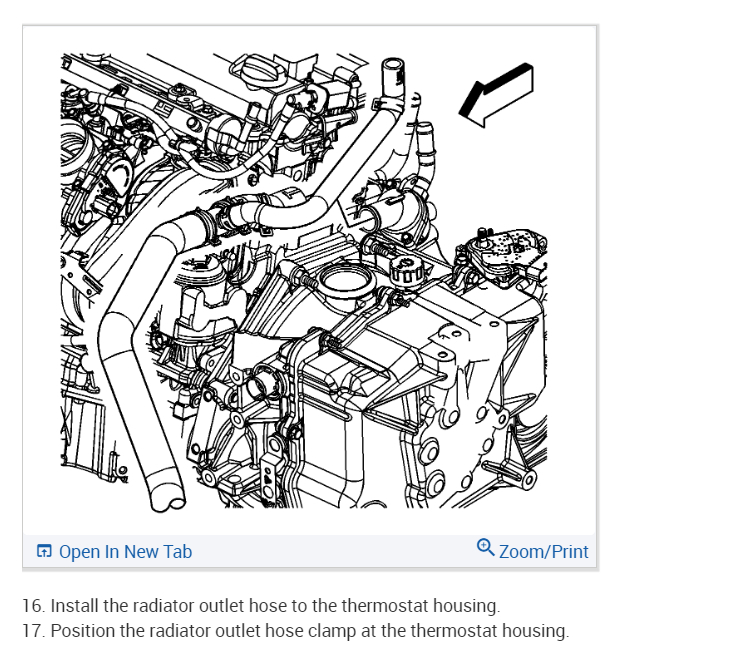 Open In New Tab

Zoom/Print

16. Install the radiator outlet hose to the thermostat housing.
17. Position the radiator outlet hose clamp at the thermostat housing.