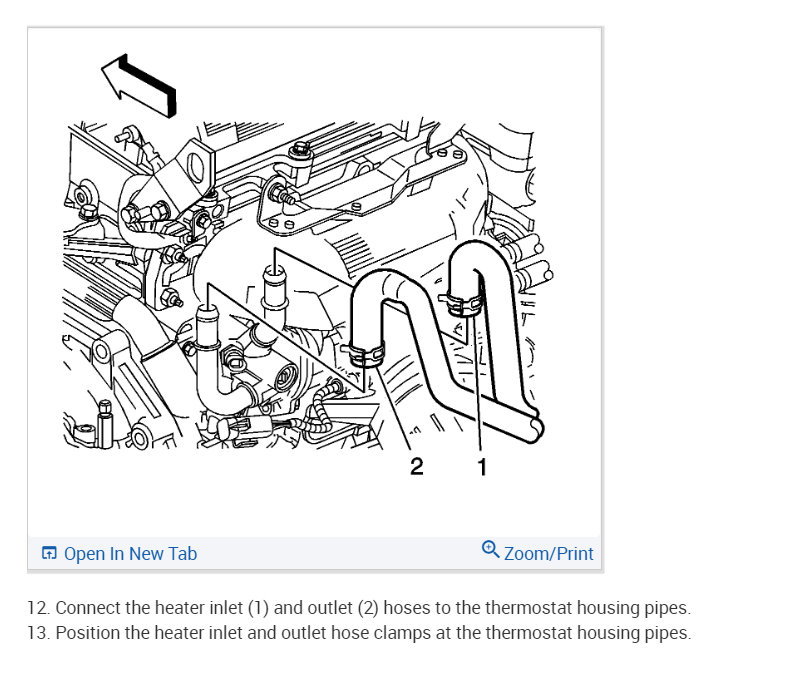 2 1

Open In New Tab

Zoom/Print

12. Connect the heater inlet (1) and outlet (2) hoses to the thermostat housing pipes.
13. Position the heater inlet and outlet hose clamps at the thermostat housing pipes.