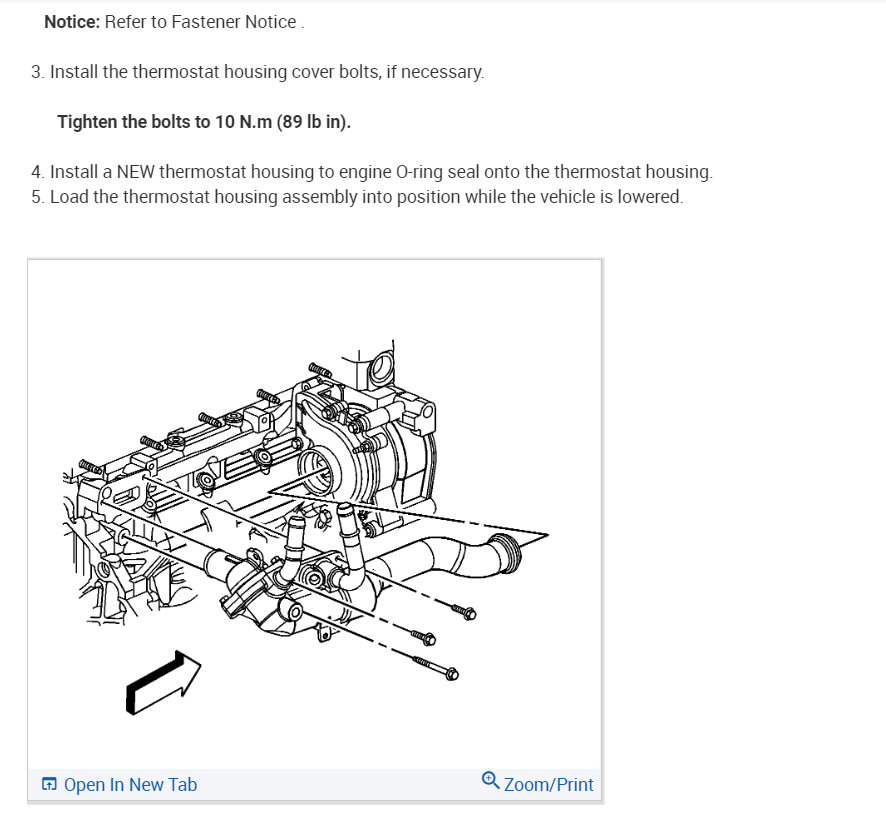 Notice: Refer to Fastener Notice .

3. Install the thermostat housing cover bolts, if necessary.

Tighten the bolts to 10 N.m (89 lb in).

4. Install a NEW thermostat housing to engine O-ring seal onto the thermostat housing.
5. Load the thermostat housing assembly into position while the vehicle is lowered.

Open In New Tab

Zoom/Print